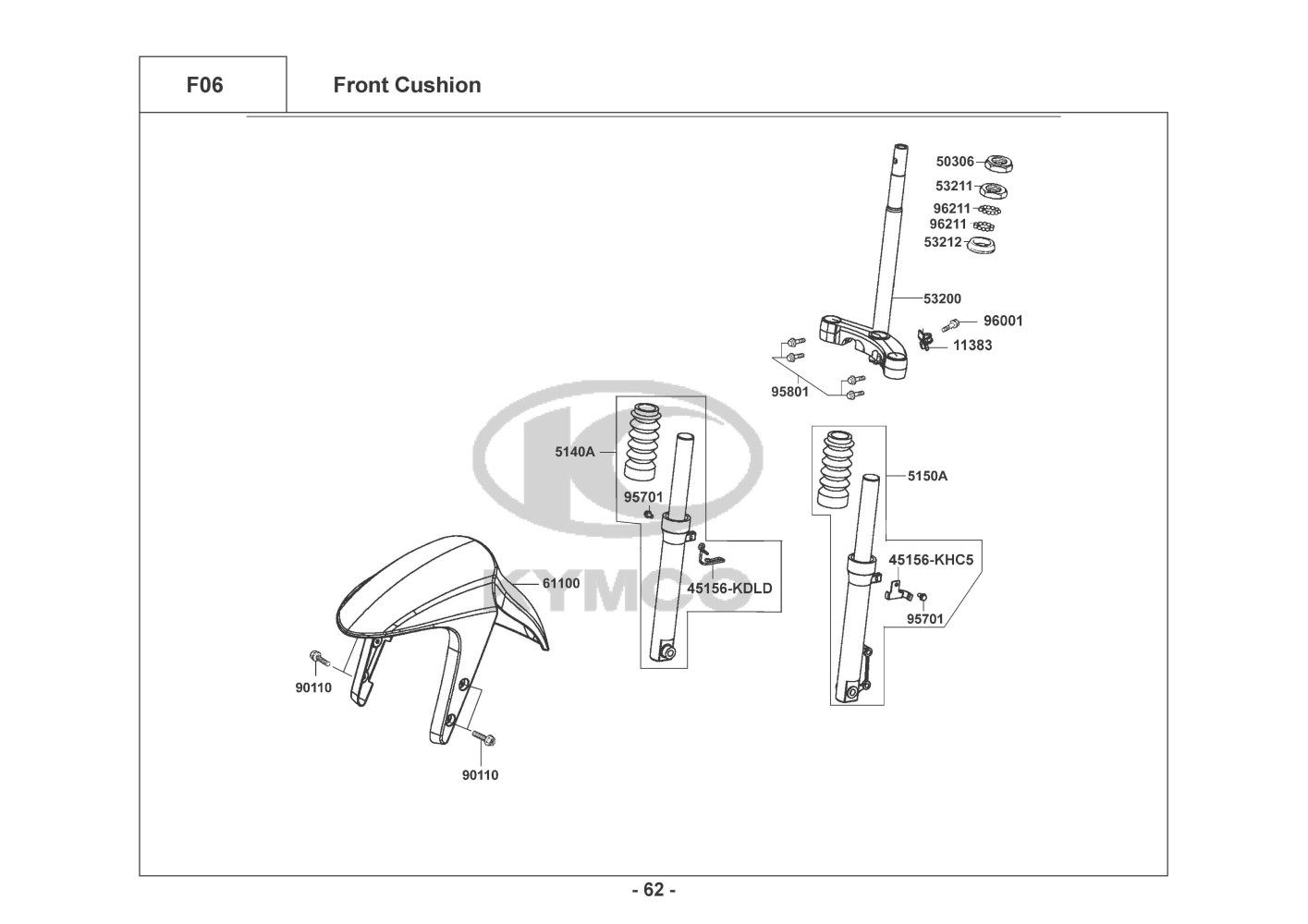 F06

Front Cushion

50306
53211
96211
96211
53212
53200
96001
11383
95801
5140A
95701
45156-KDLD
5150A
45156-KHC5
95701
61100
90110
90110

KYMCO

- 62 -