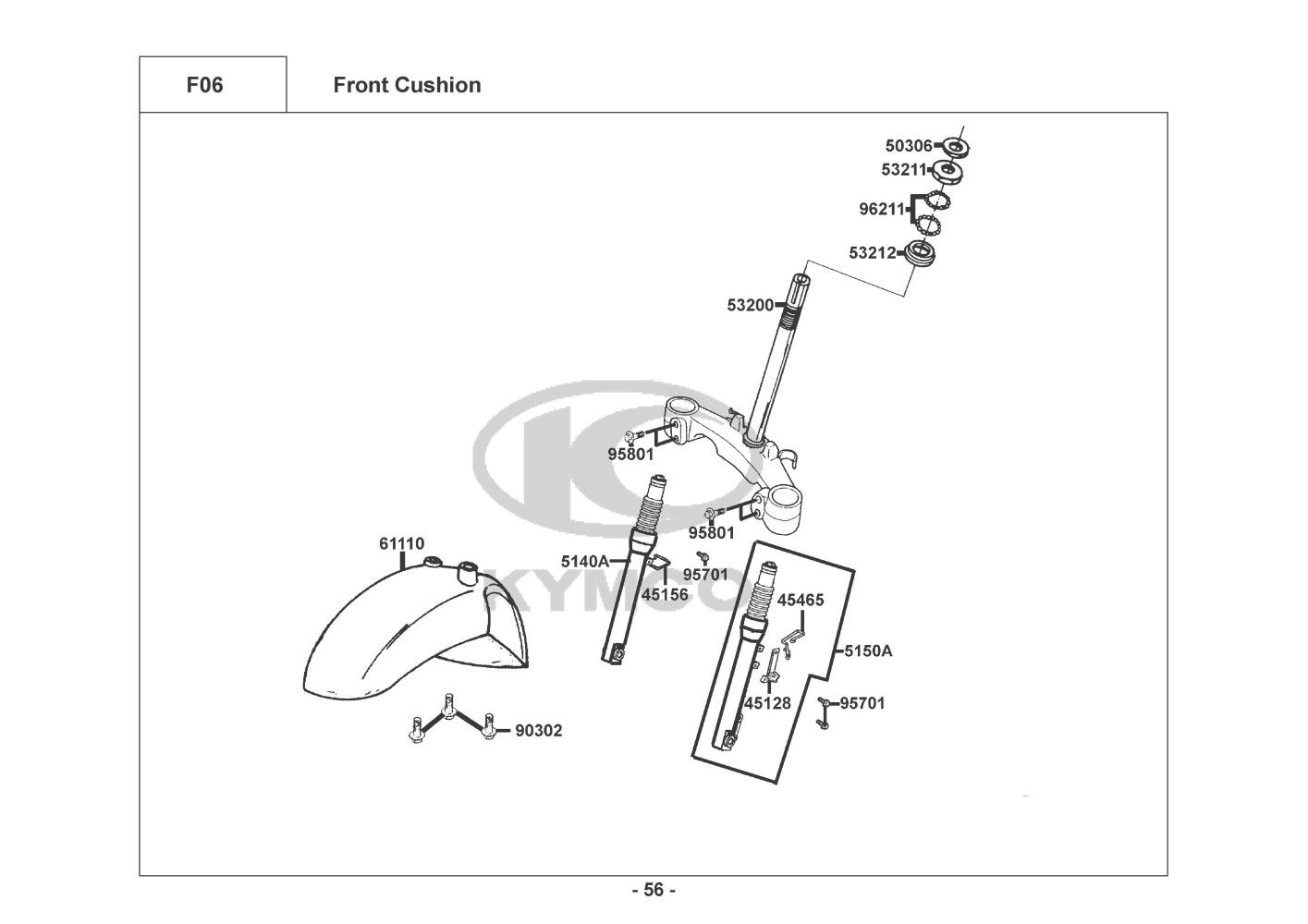 F06

Front Cushion

50306
53211
96211
53212
53200
95801
95801
61110
5140A
95701
45156
45465
5150A
45128
95701
90302

KYMCO

- 56 -