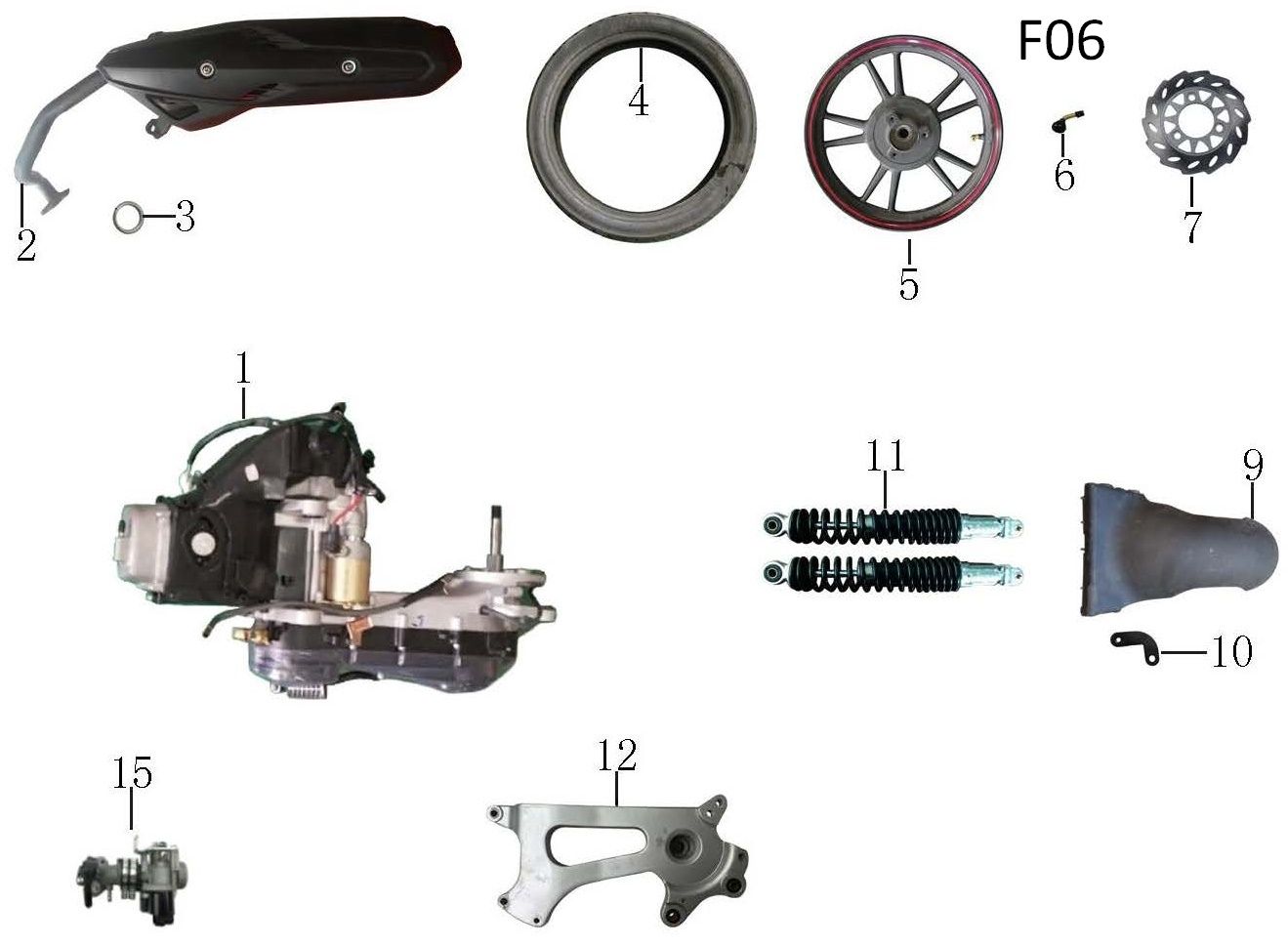 F06

2
3
4
5
6
7
1
11
9
10
15
12