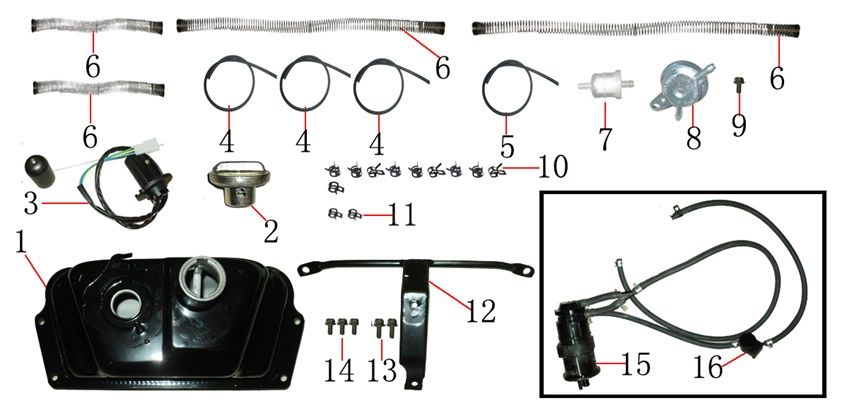 6
6
6
6
4
4
4
5
7
8
9
3
2
10
11
1
12
14
13
15
16