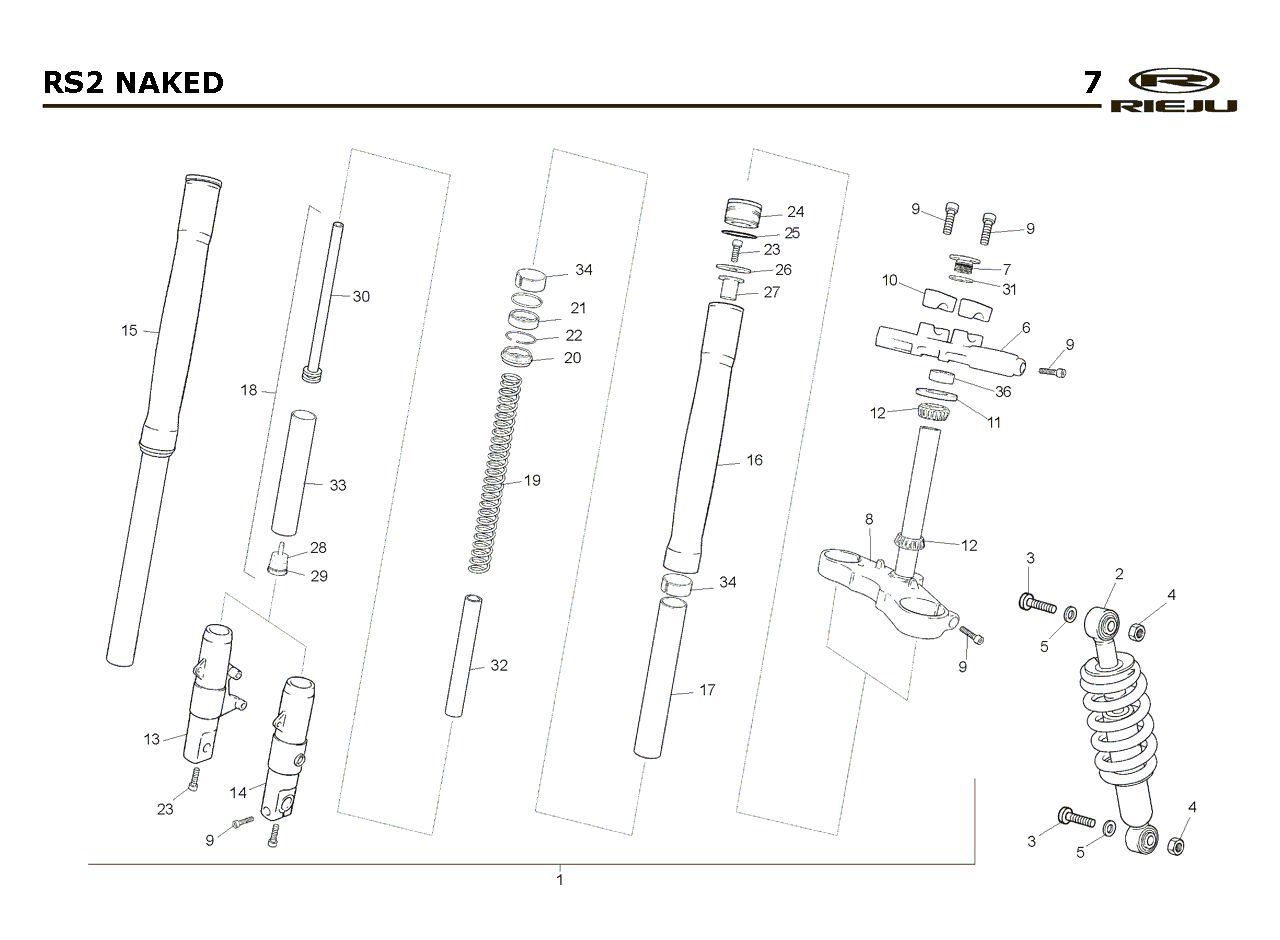 RS2 NAKED

7 RIEJU

15
30
18
33
28
29
13
23
14
9
34
21
22
20
19
32
24
25
23
26
27
16
34
17
9
9
7
31
10
6
9
36
11
12
8
12
9
3
2
4
5
3
5
4
1