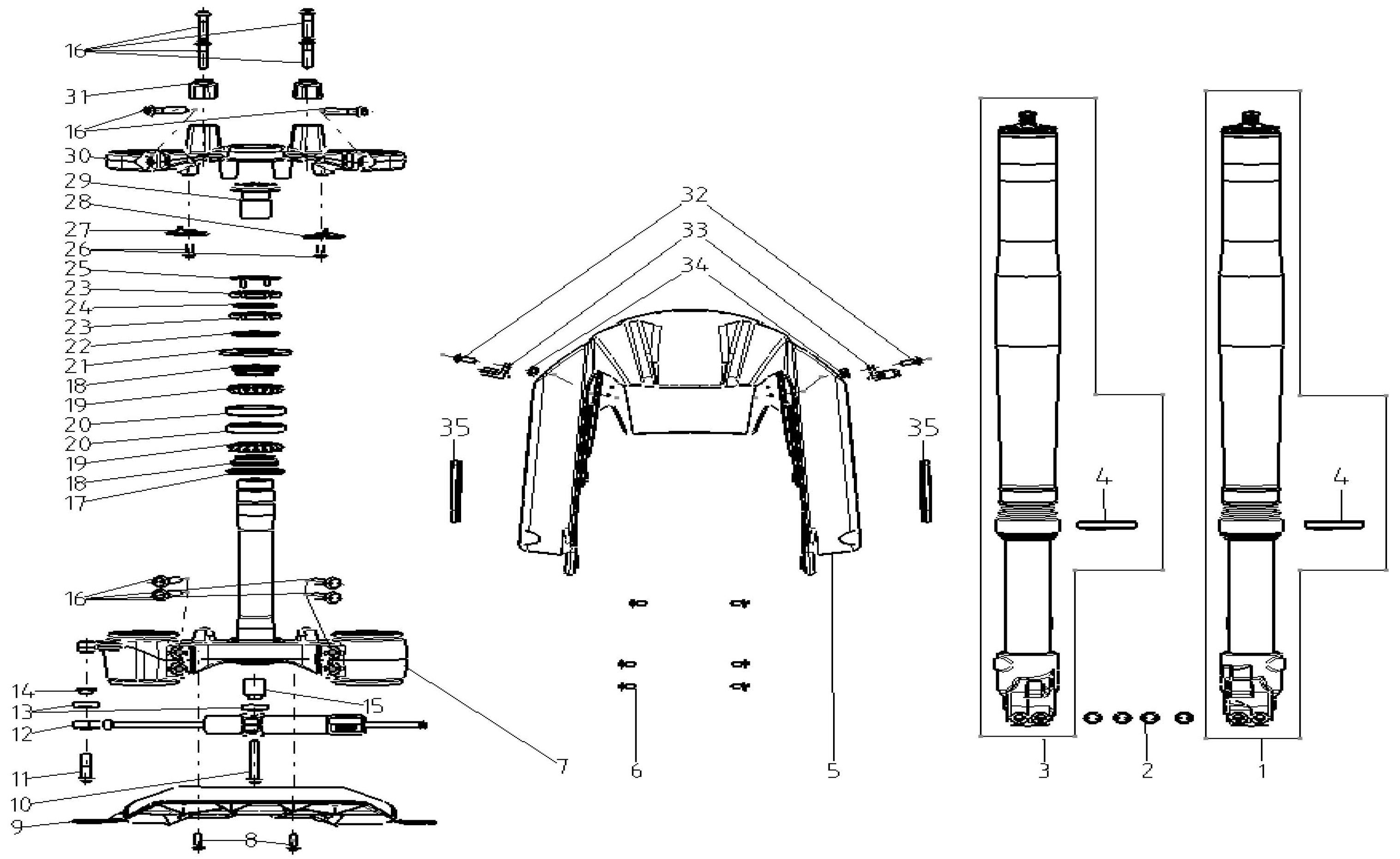 16
31
16
30
29
28
27
26
25
23
24
23
22
21
18
19
20
20
19
18
17
16
14
13
12
11
10
9
8
15
7
32
33
34
35
35
6
5
4
4
3
2
1