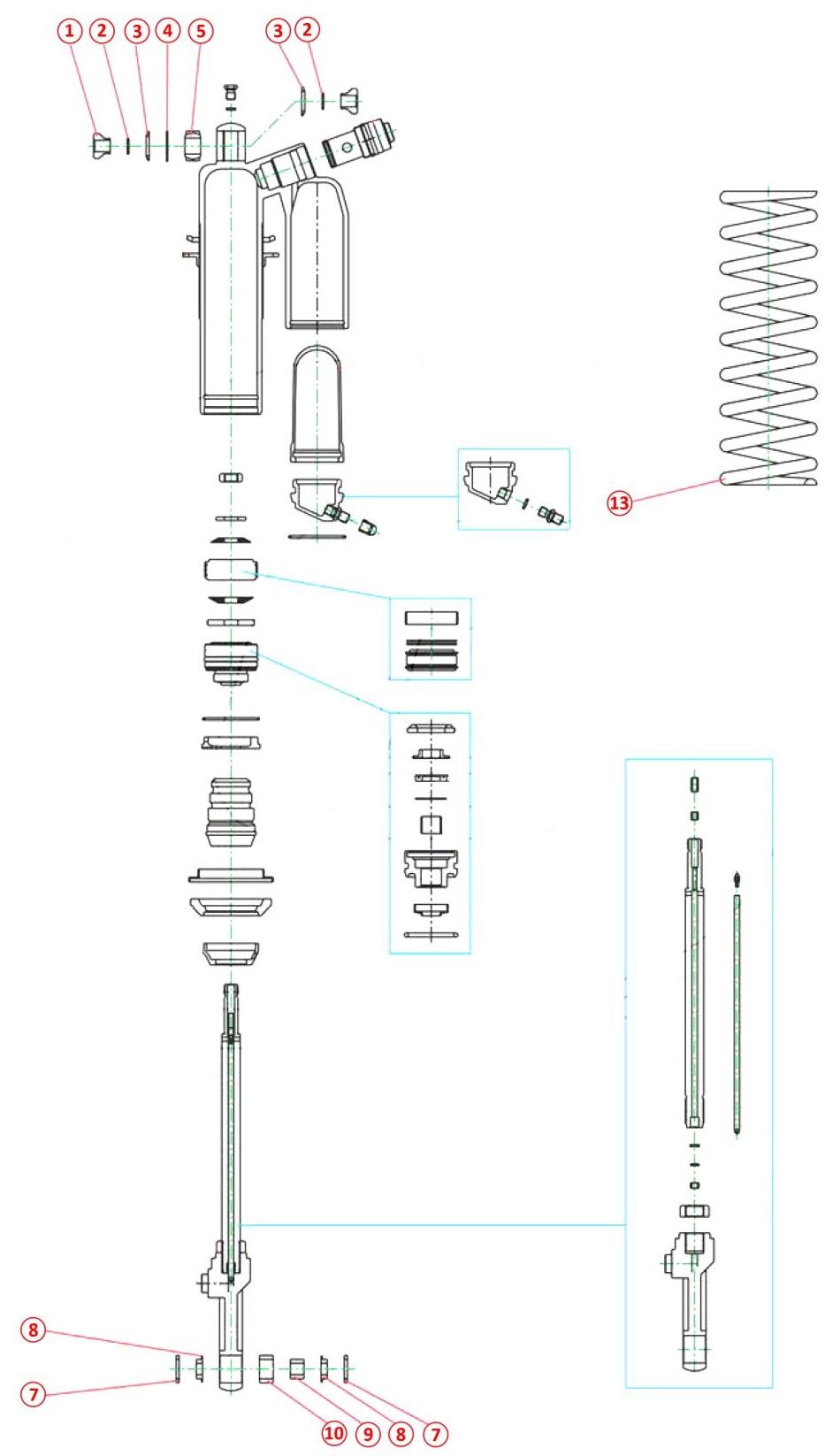 1 2 3 4 5
3 2
13
8
7
10 9 8 7