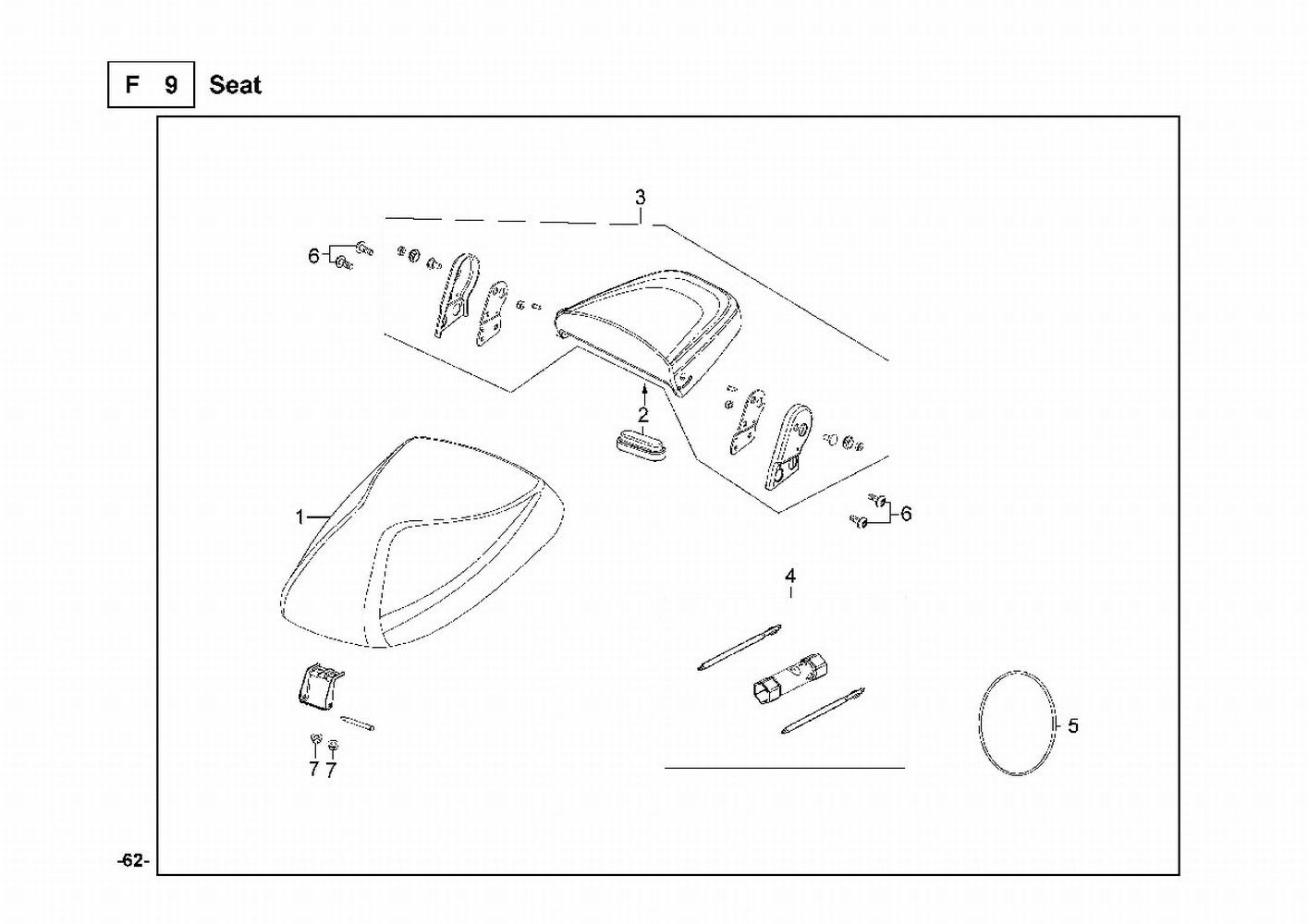 F 9 Seat

3

6

2

1

6

4

5

7 7

-62-