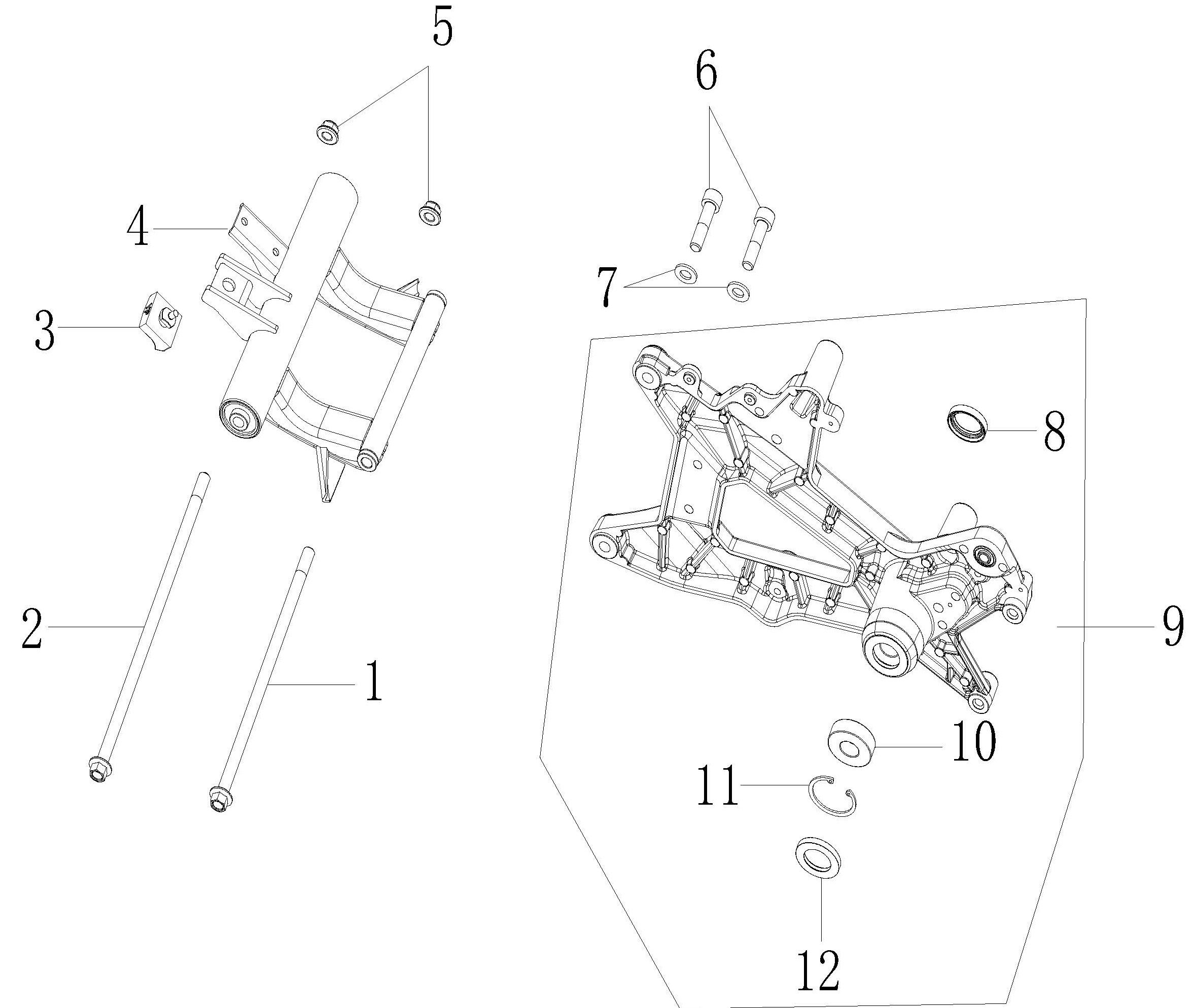 5
6
4
7
3
8
2
9
1
10
11
12