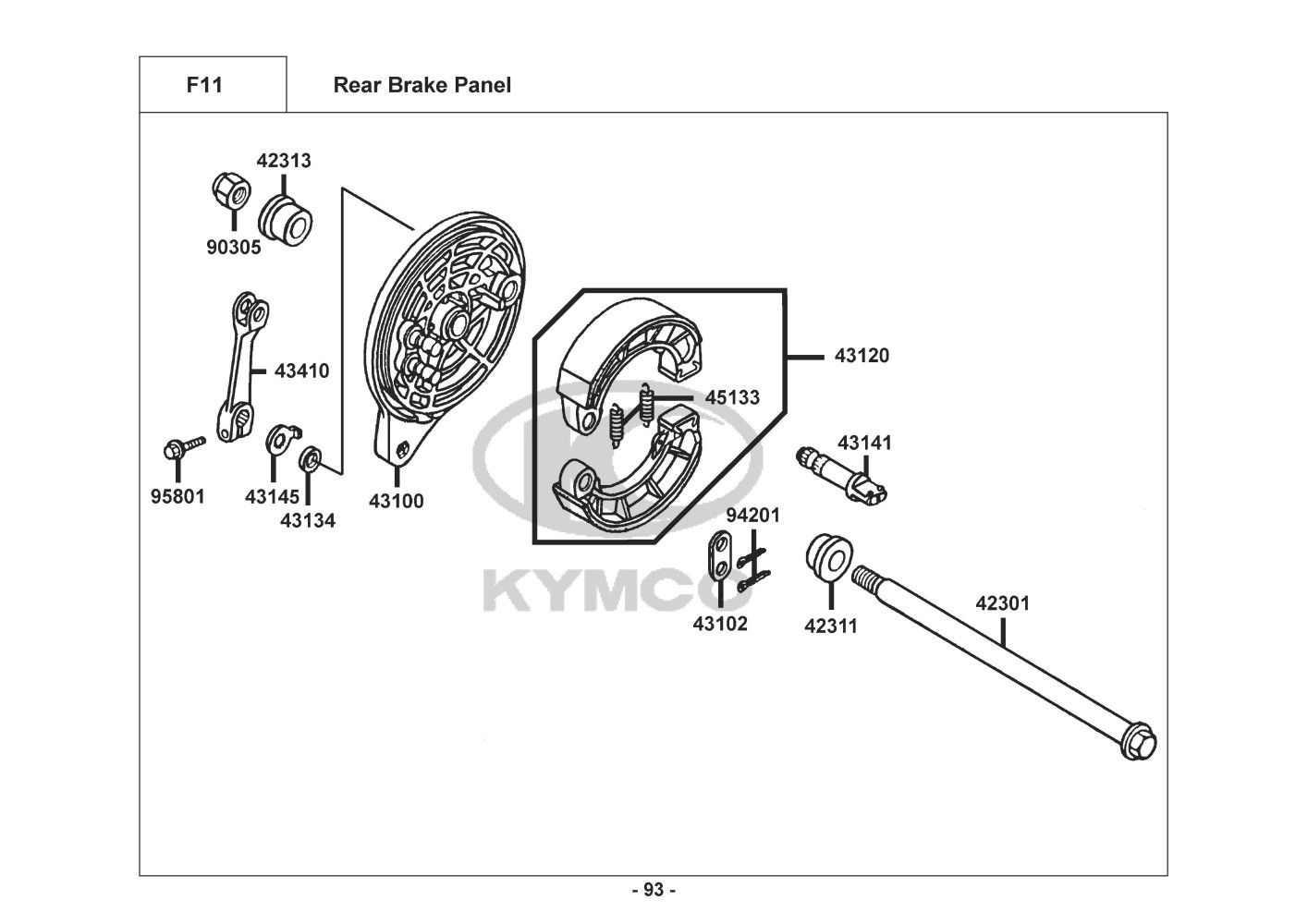 F11

Rear Brake Panel

42313

90305

43410

95801

43145

43134

43100

43120

45133

43141

94201

43102

42311

42301

KYMCO

- 93 -