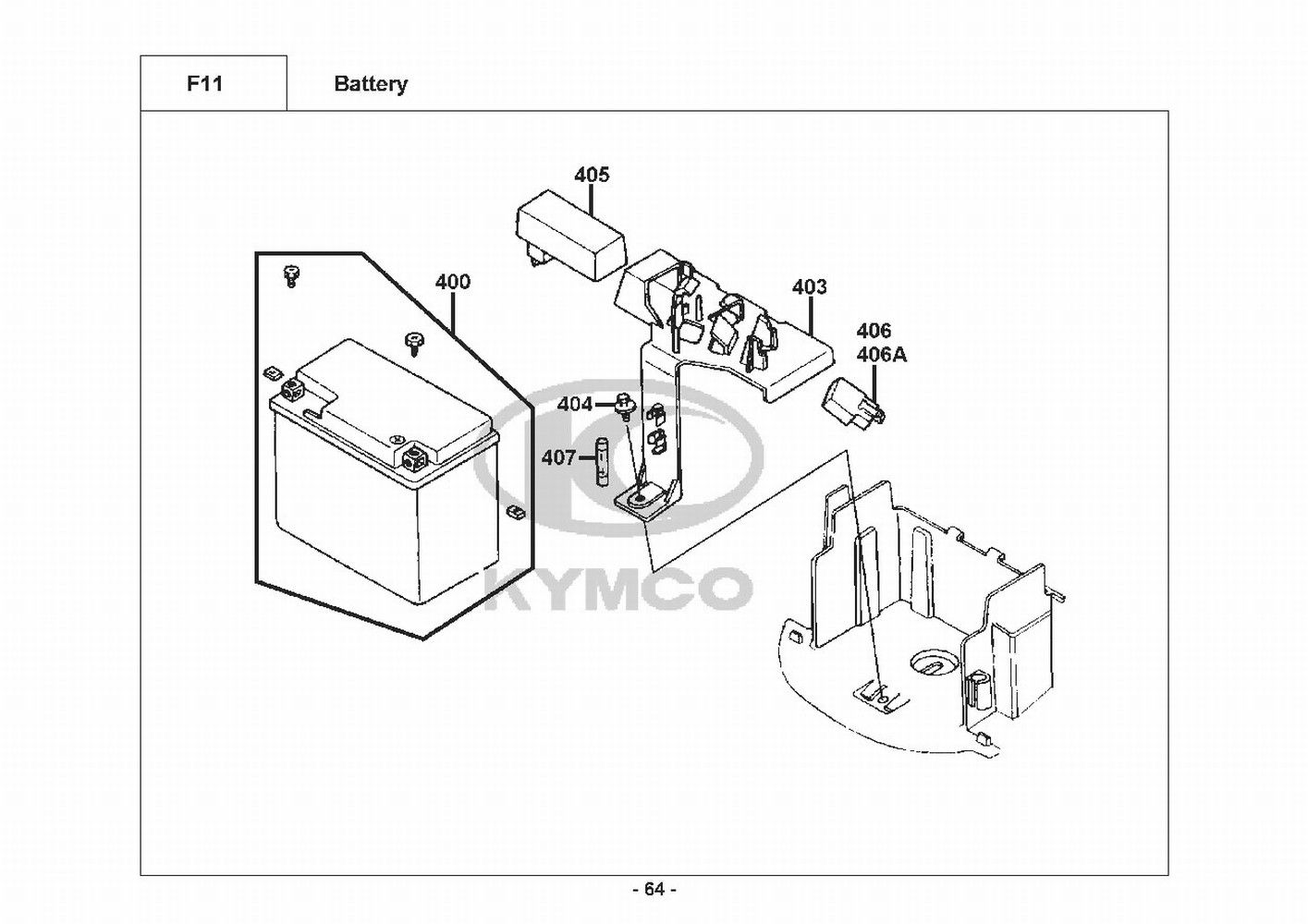 F11

Battery

405

400

403

406
406A

404

407

KYMCO

- 64 -