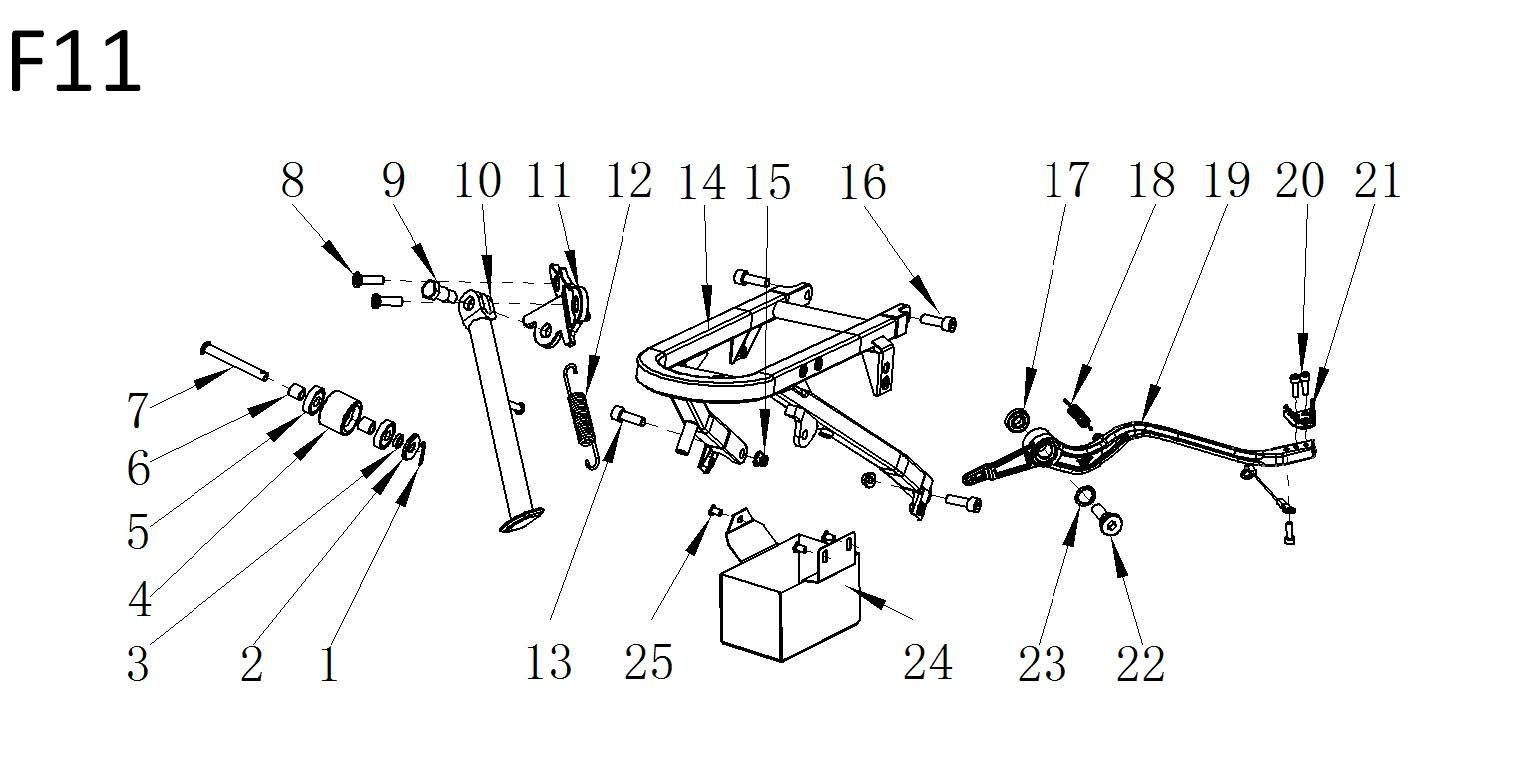 F11

8 9 10 11 12 14 15 16 17 18 19 20 21

7
6
5
4
3 2 1

13 25 24 23 22