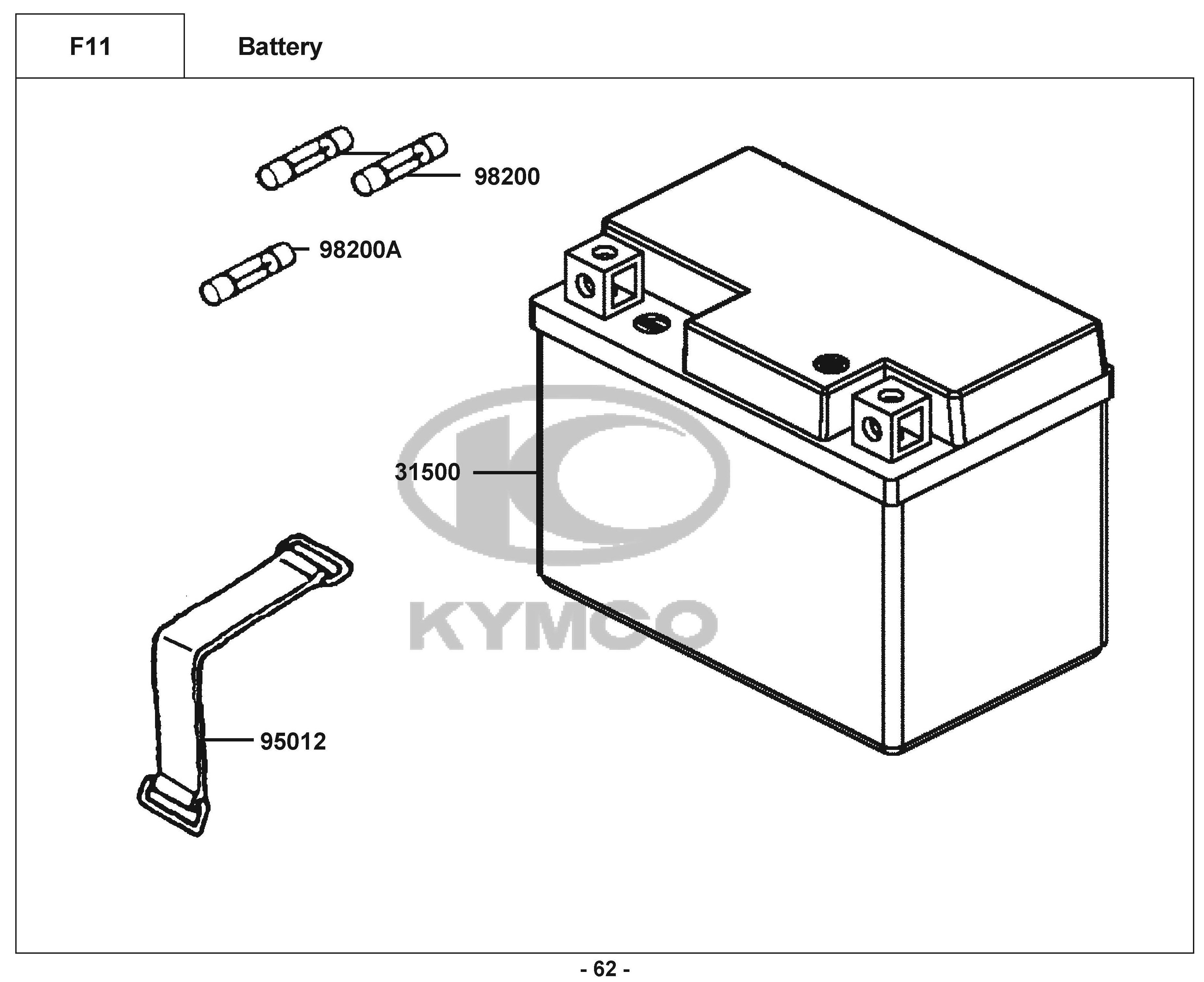 F11

Battery

98200

98200A

31500

KYMCO

95012

- 62 -