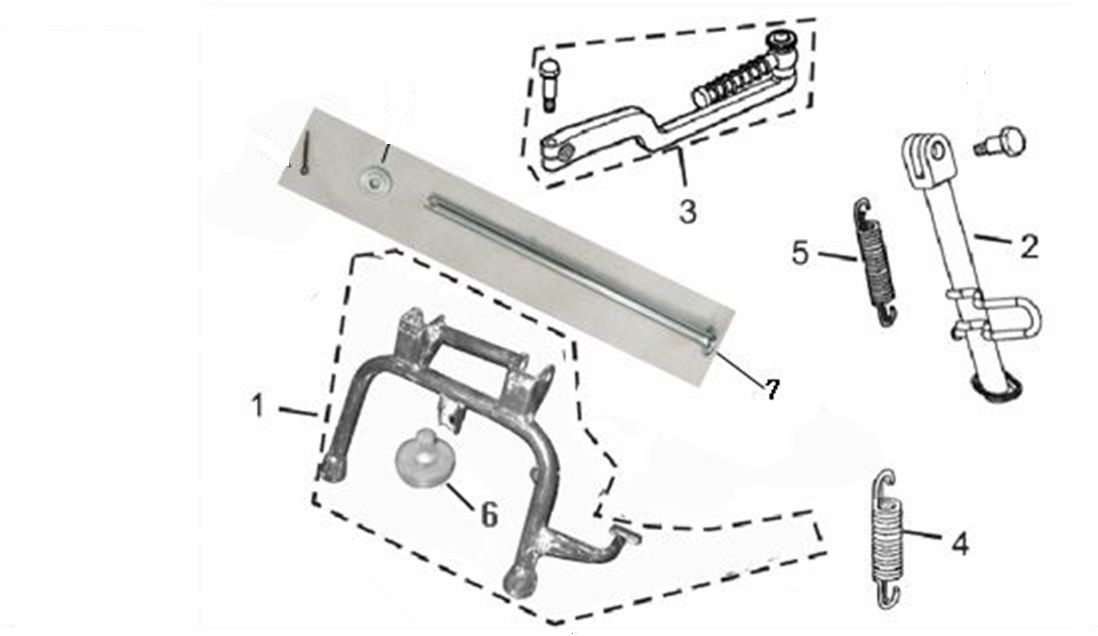 3
5
2
7
1
6
4