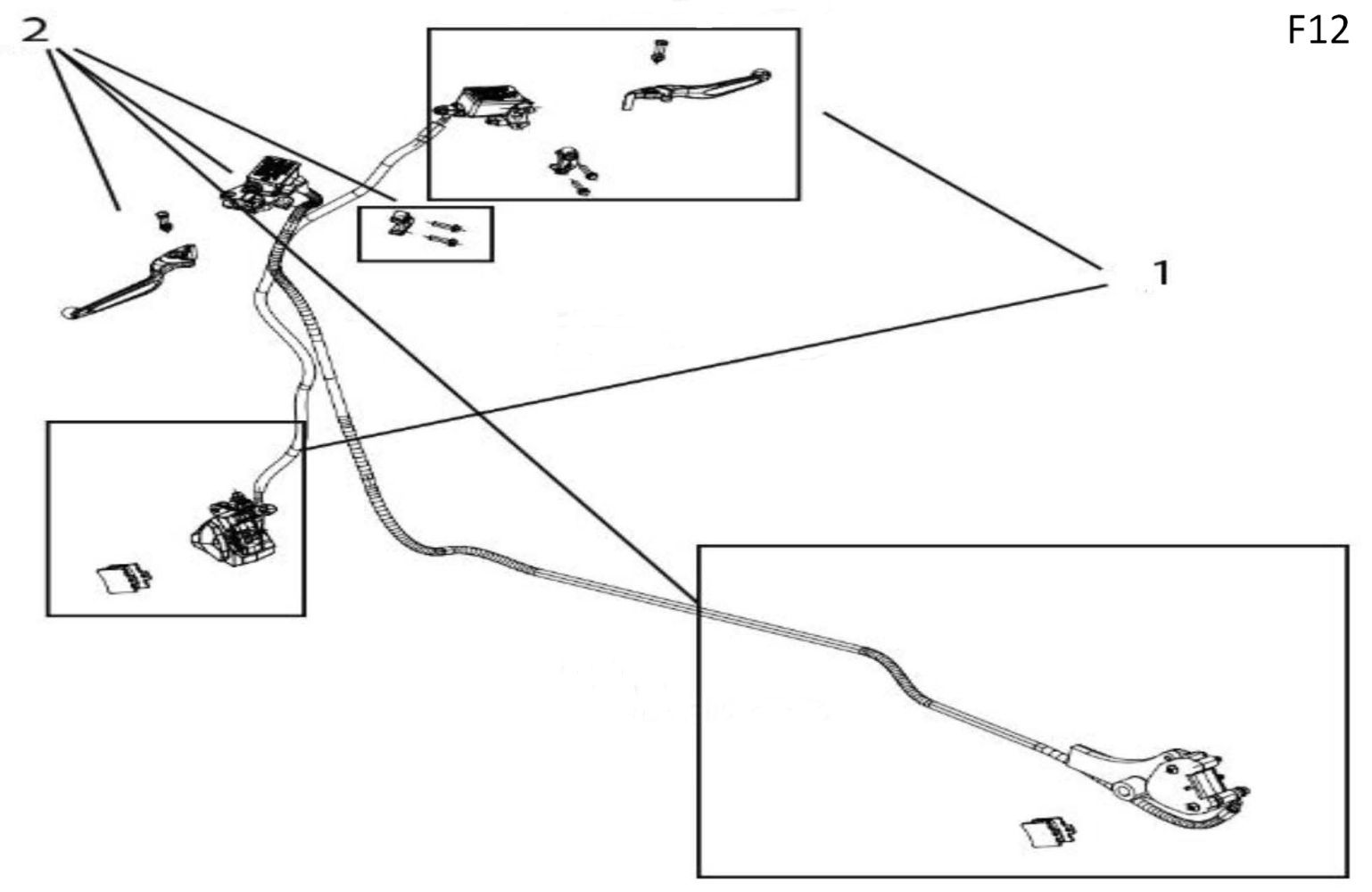 2

F12

1