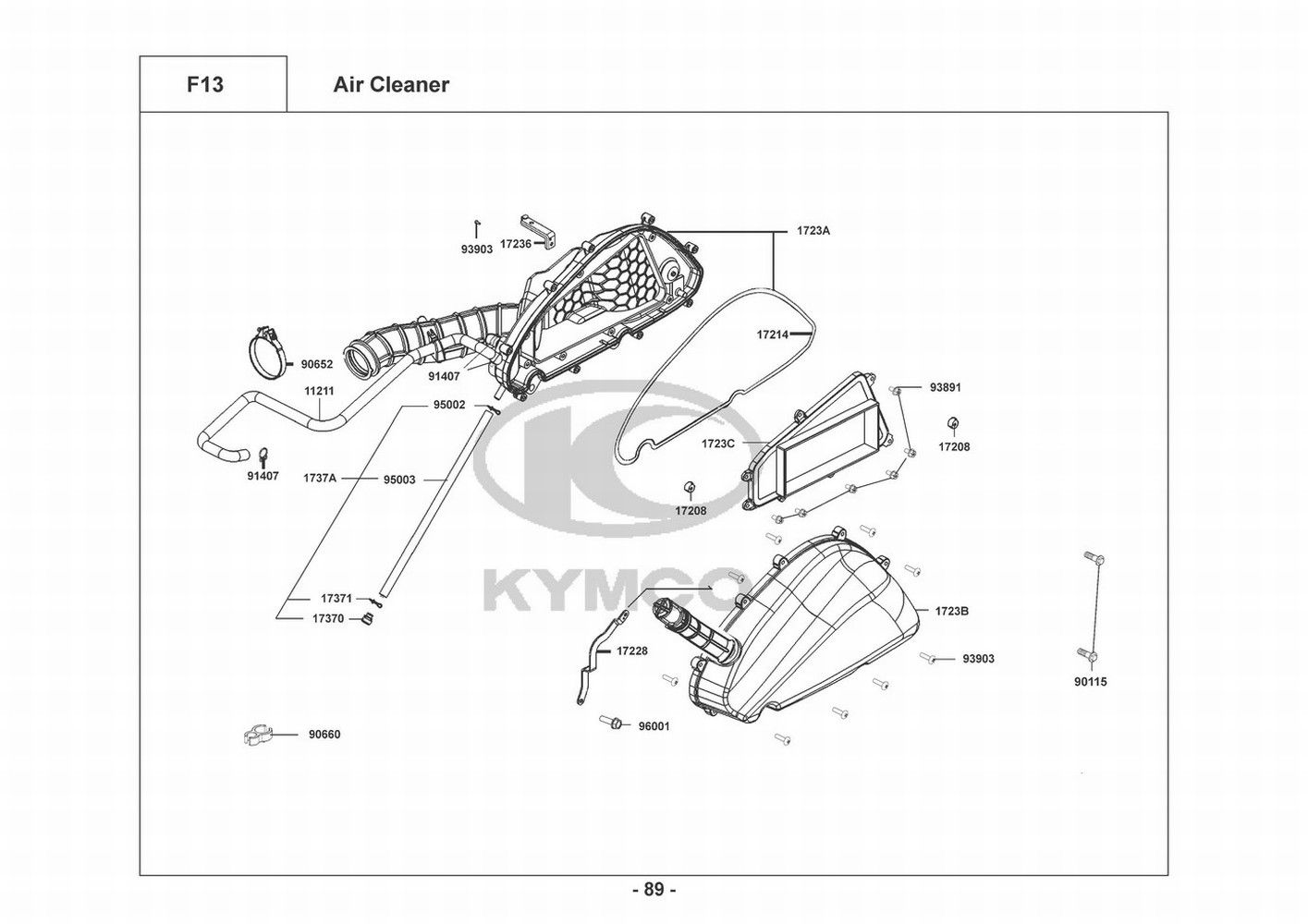 F13

Air Cleaner

93903
17236
1723A
17214
90652
91407
11211
95002
93891
1723C
17208
91407
1737A
95003
17208
KYMCO
17371
17370
1723B
17228
93903
90115
96001
90660

- 89 -