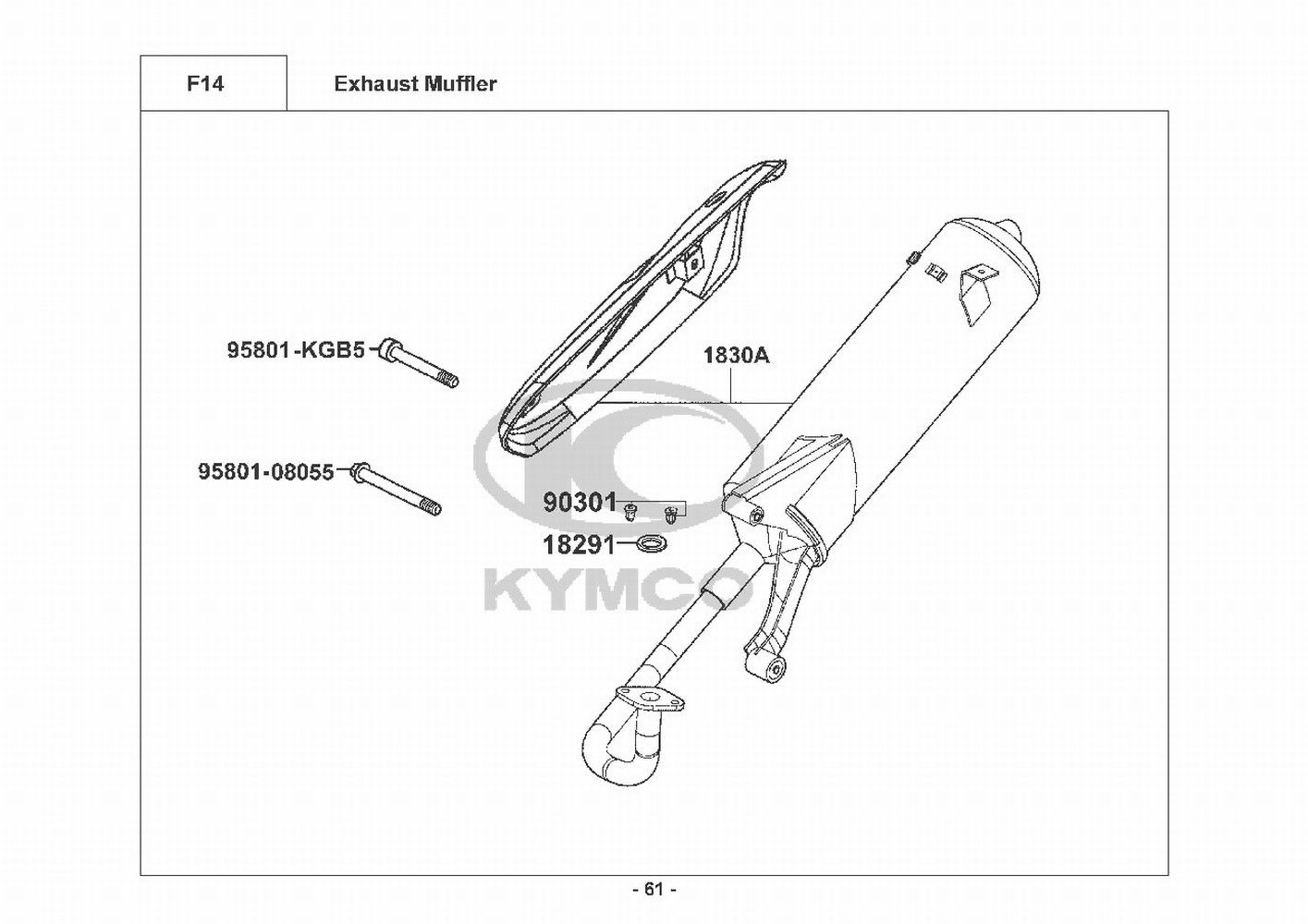 F14

Exhaust Muffler

95801-KGB5

1830A

95801-08055

90301

18291

KYMCO

- 61 -