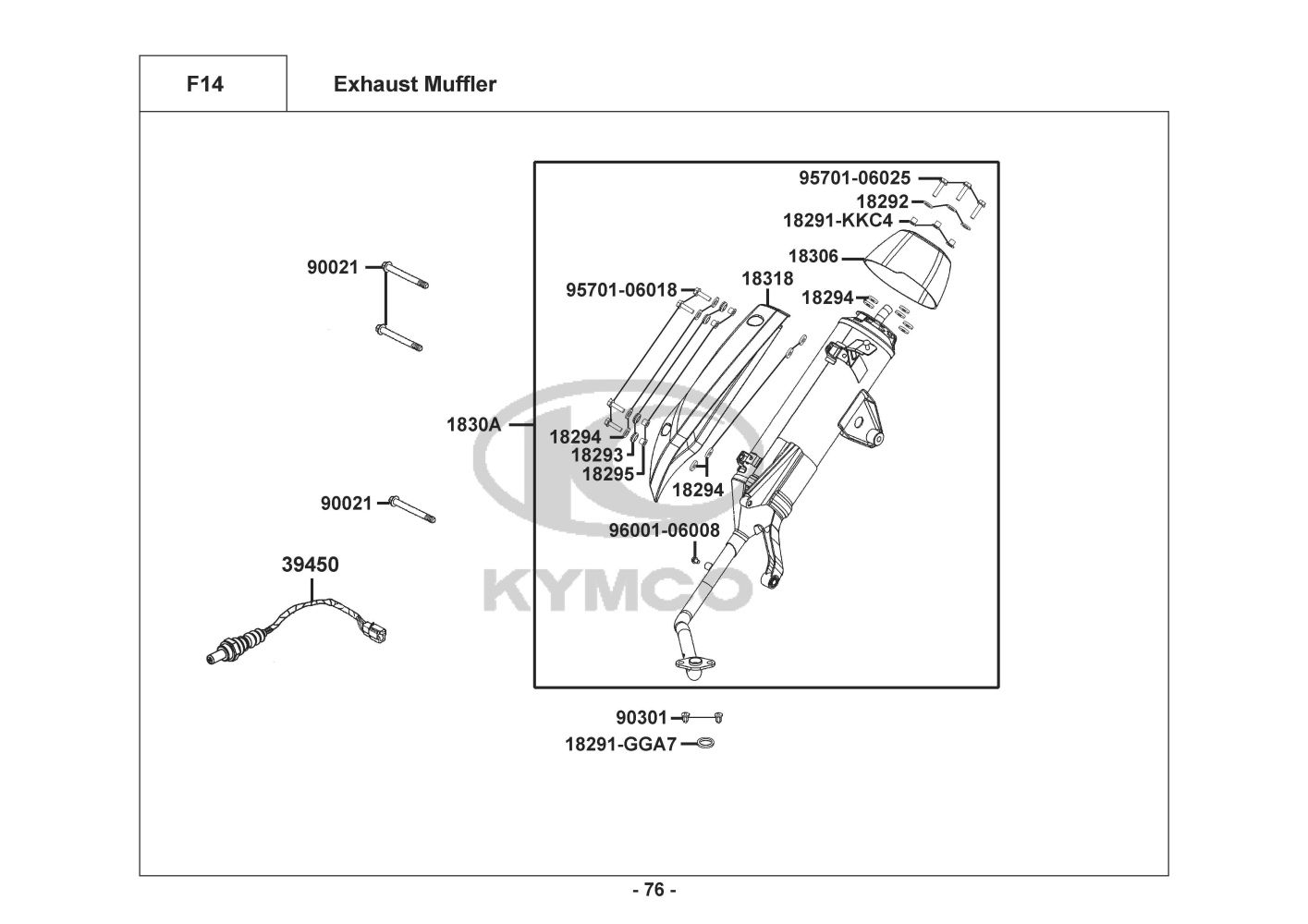 F14

Exhaust Muffler

95701-06025
18292
18291-KKC4
18306
18318
95701-06018
18294
90021
1830A
18294
18293
18295
18294
90021
96001-06008
39450
KYMCO
90301
18291-GGA7

- 76 -