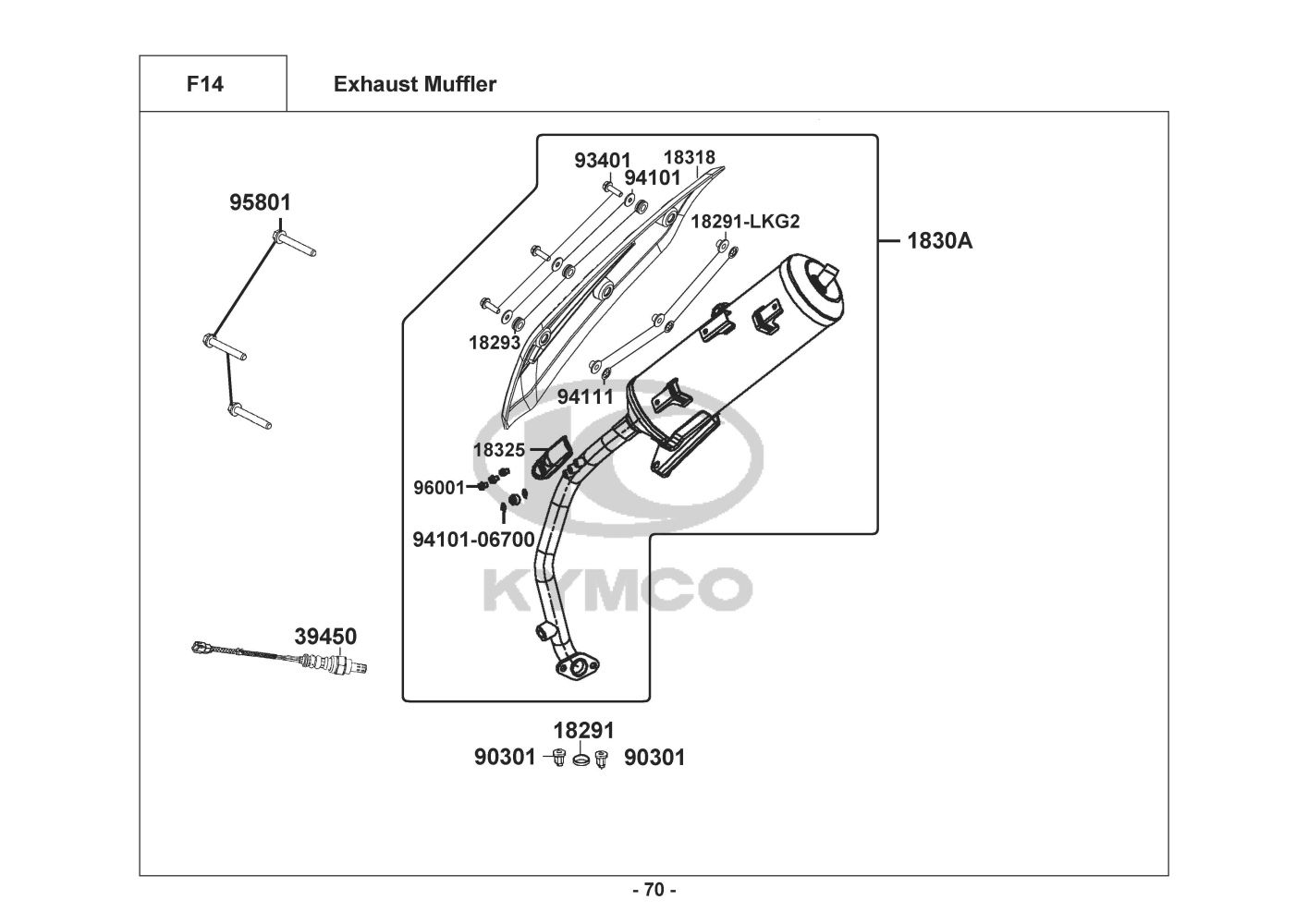 F14

Exhaust Muffler

95801

93401
18318
94101
18291-LKG2
1830A
18293
94111
18325
96001
94101-06700

KYMCO

39450

18291
90301
90301

- 70 -