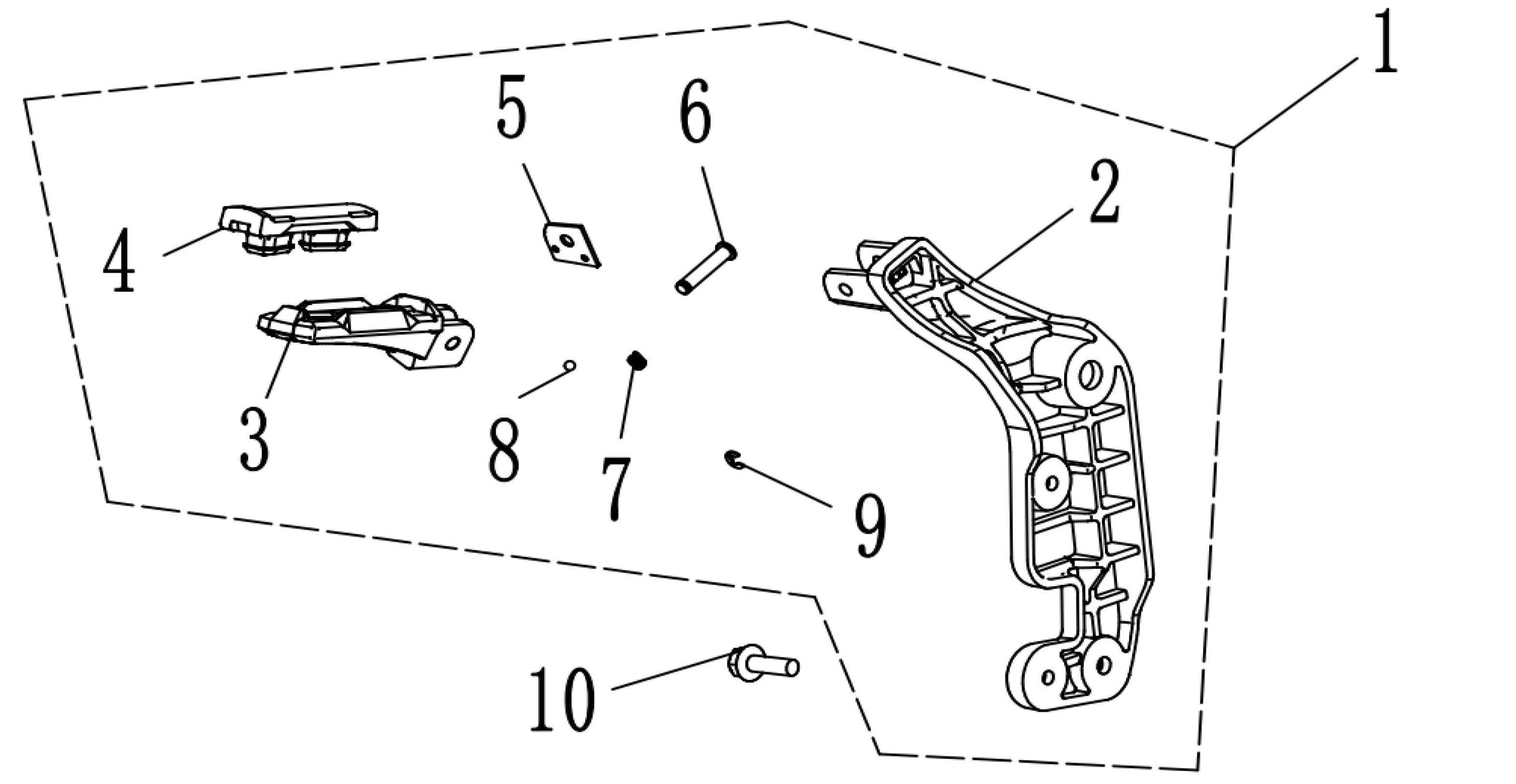 1
5
6
2
4
3
8
7
9
10