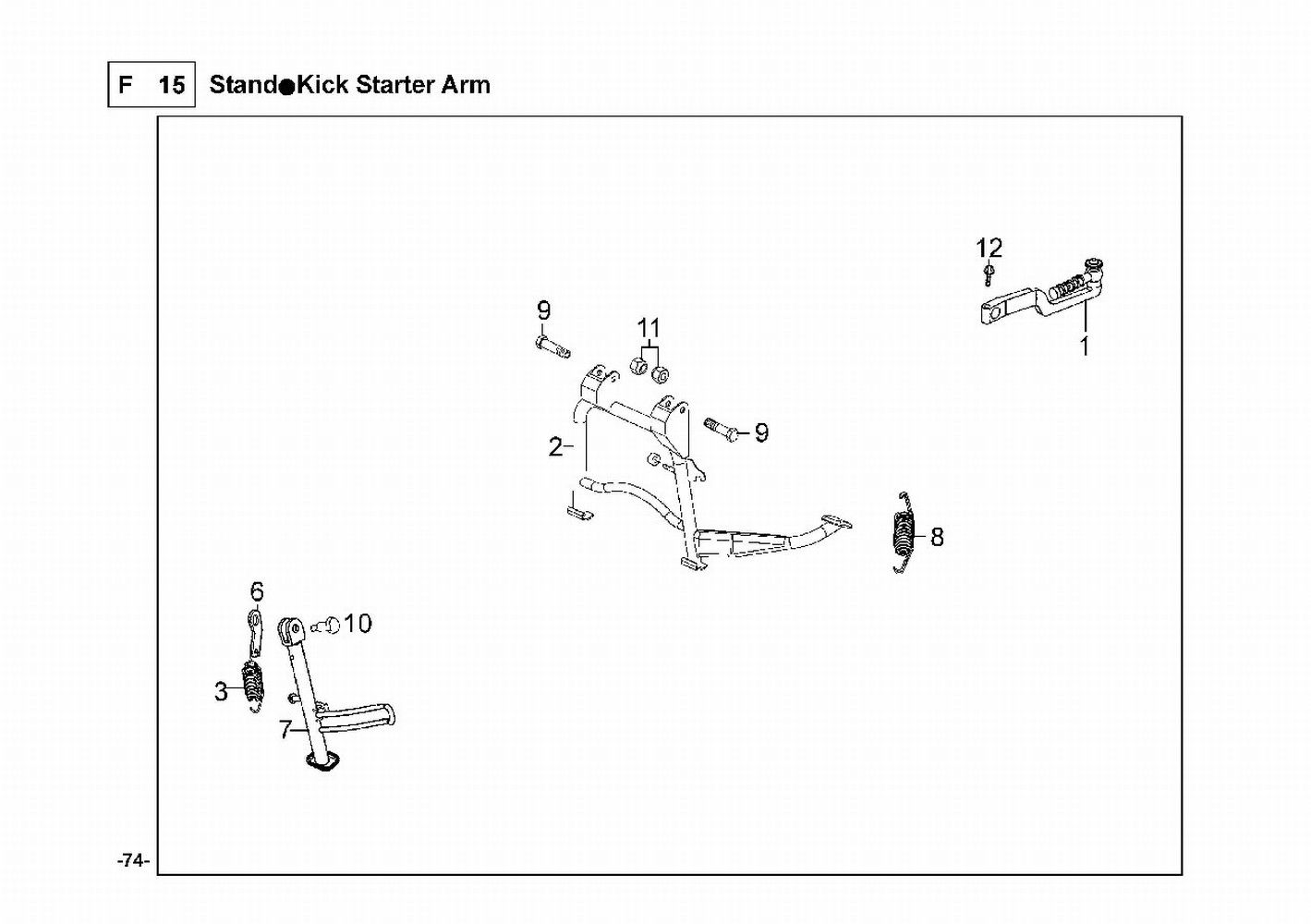 F 15 Stand●Kick Starter Arm

12

1

9

11

9

2

8

6

10

3

7

-74-