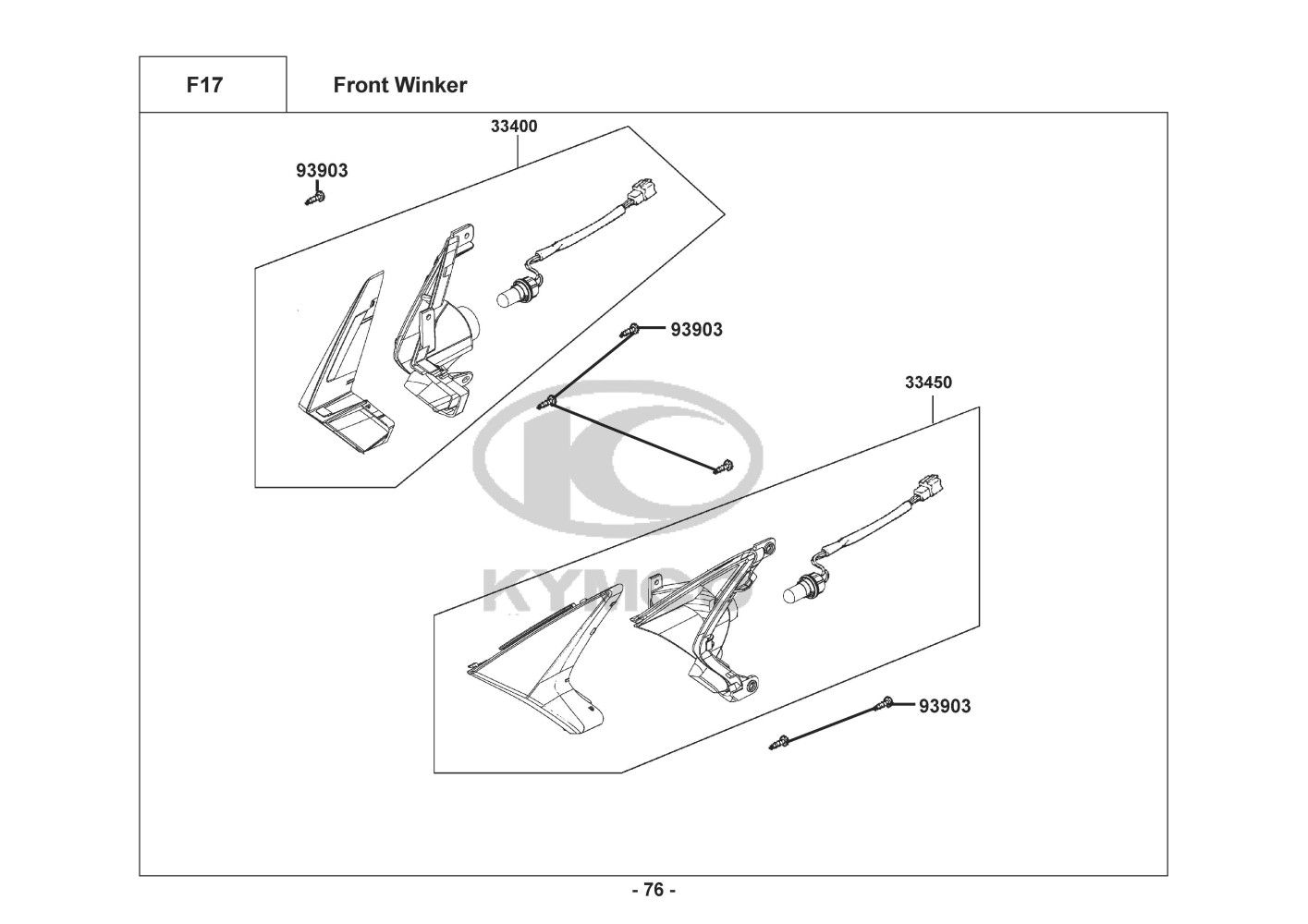 F17

Front Winker

33400

93903

93903

33450

KYMCO

93903

- 76 -