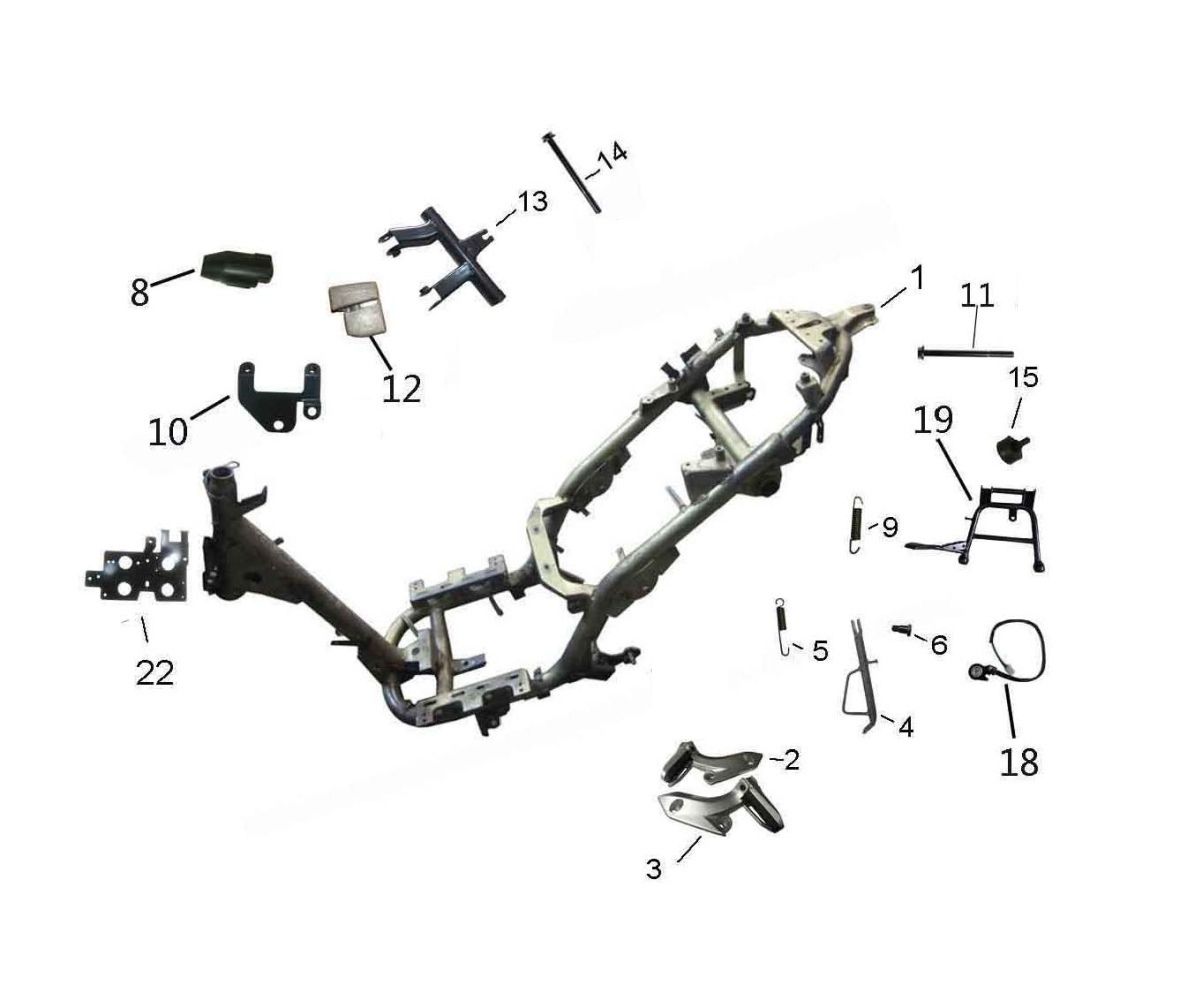 14
13
8
12
1
11
15
10
19
9
22
5
6
4
18
2
3