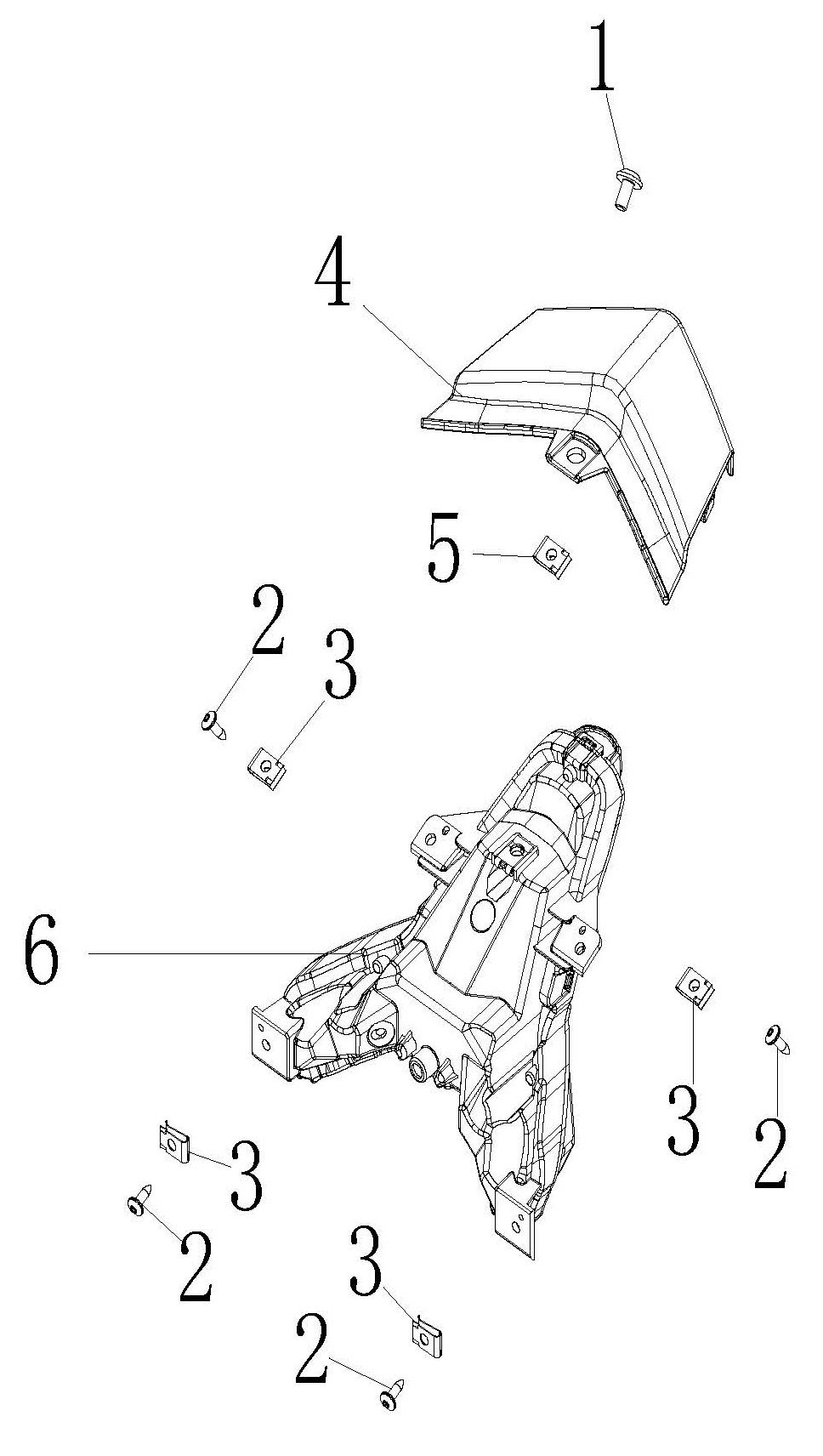 1
4
5
2
3
6
3
2
3
2
3
2