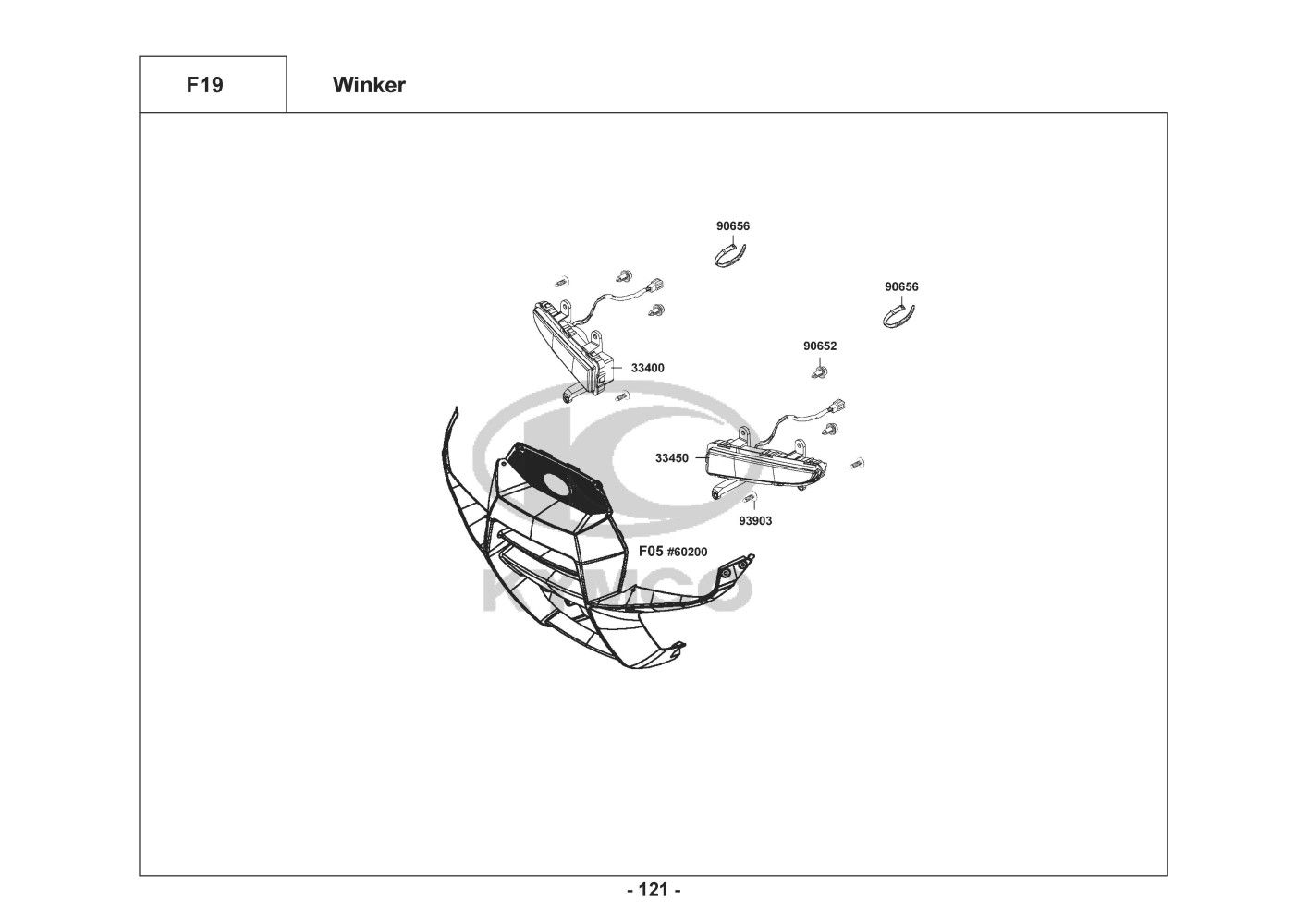 F19

Winker

90656

90656

90652

33400

33450

93903

F05 #60200

KYMCO

- 121 -