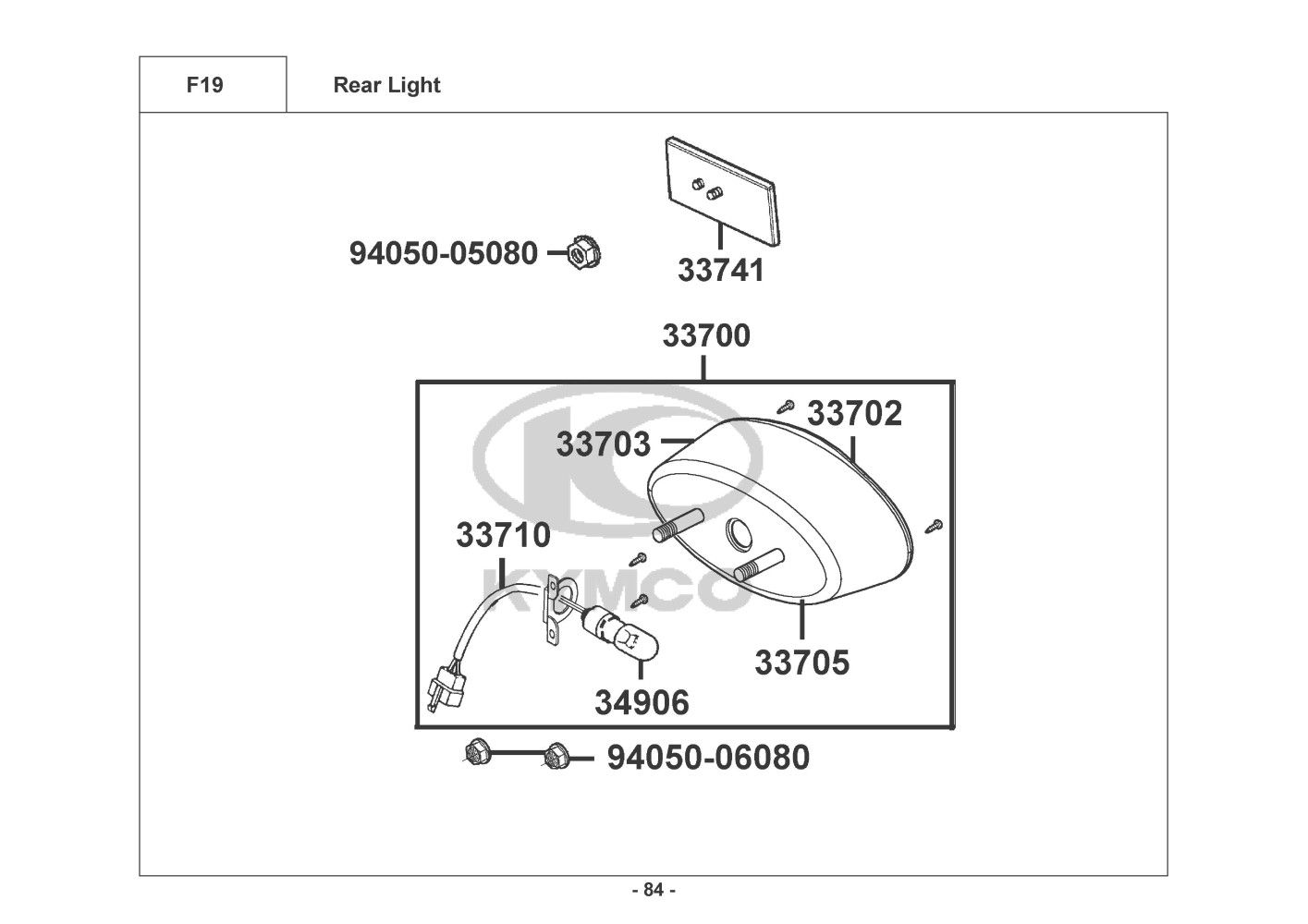 F19

Rear Light

94050-05080

33741

33700

33702

33703

33710

KYMCO

33705

34906

94050-06080

- 84 -