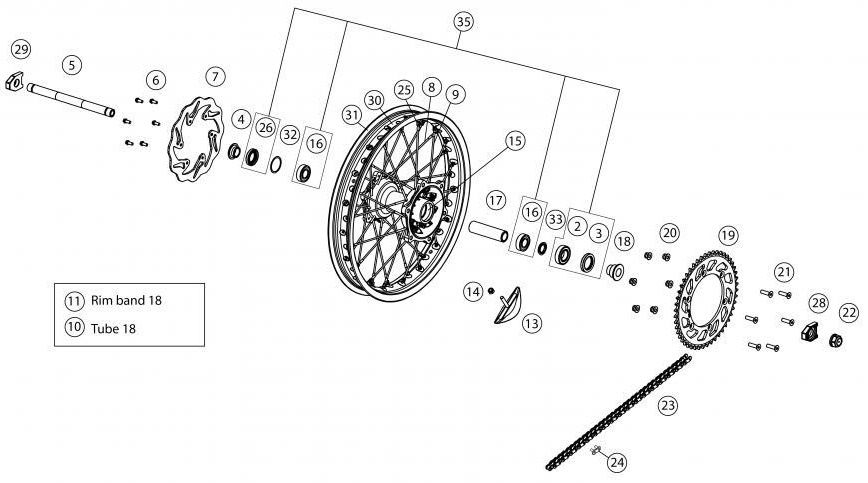 35
29
5
6
7
4
26
32
16
31
30
25
8
9
15
17
16
33
2
3
18
20
19
21
28
22
14
13
23
24

11 Rim band 18
10 Tube 18