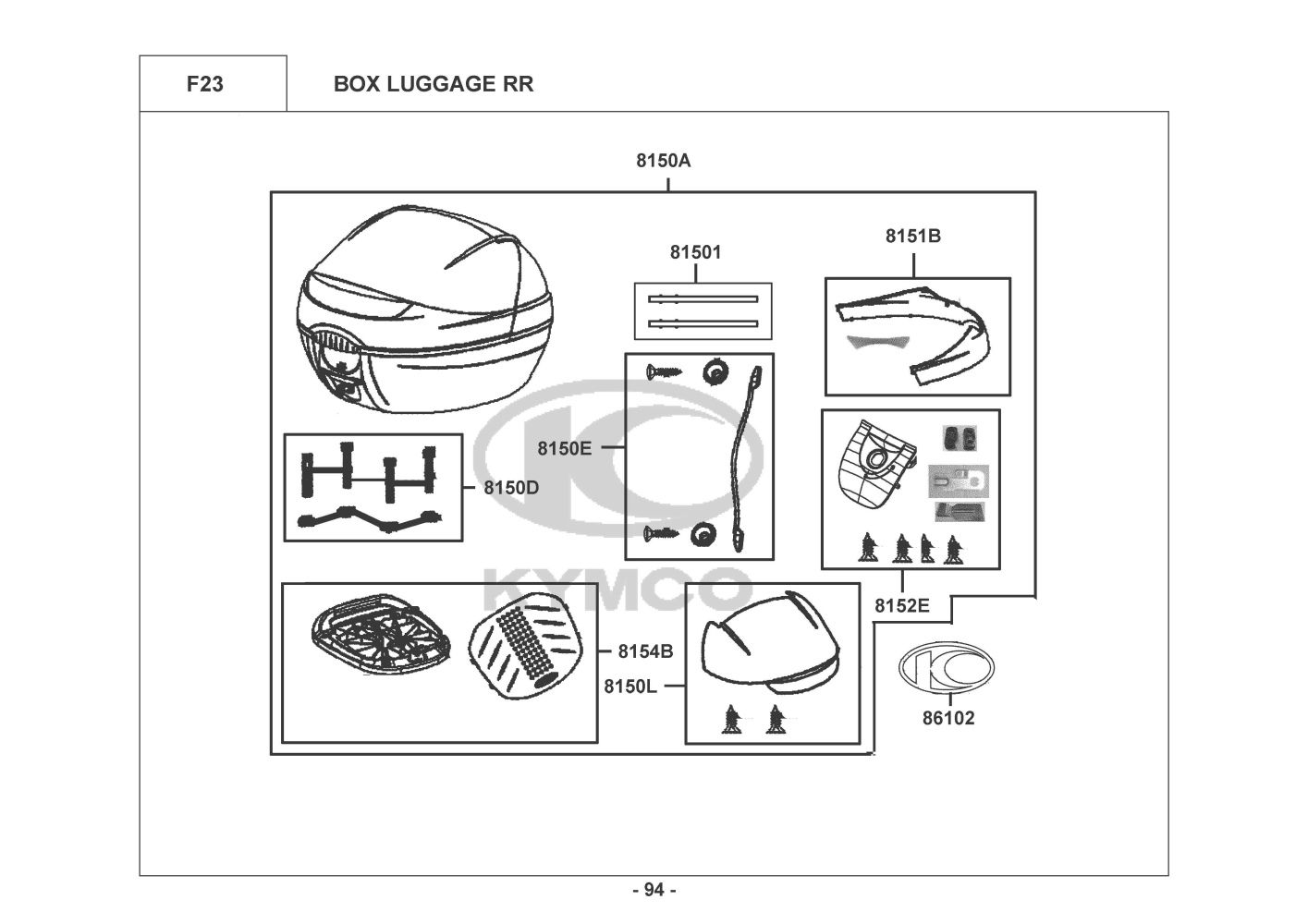 F23

BOX LUGGAGE RR

8150A

81501

8151B

8150E

8150D

8152E

8154B

8150L

86102

KYMCO

- 94 -