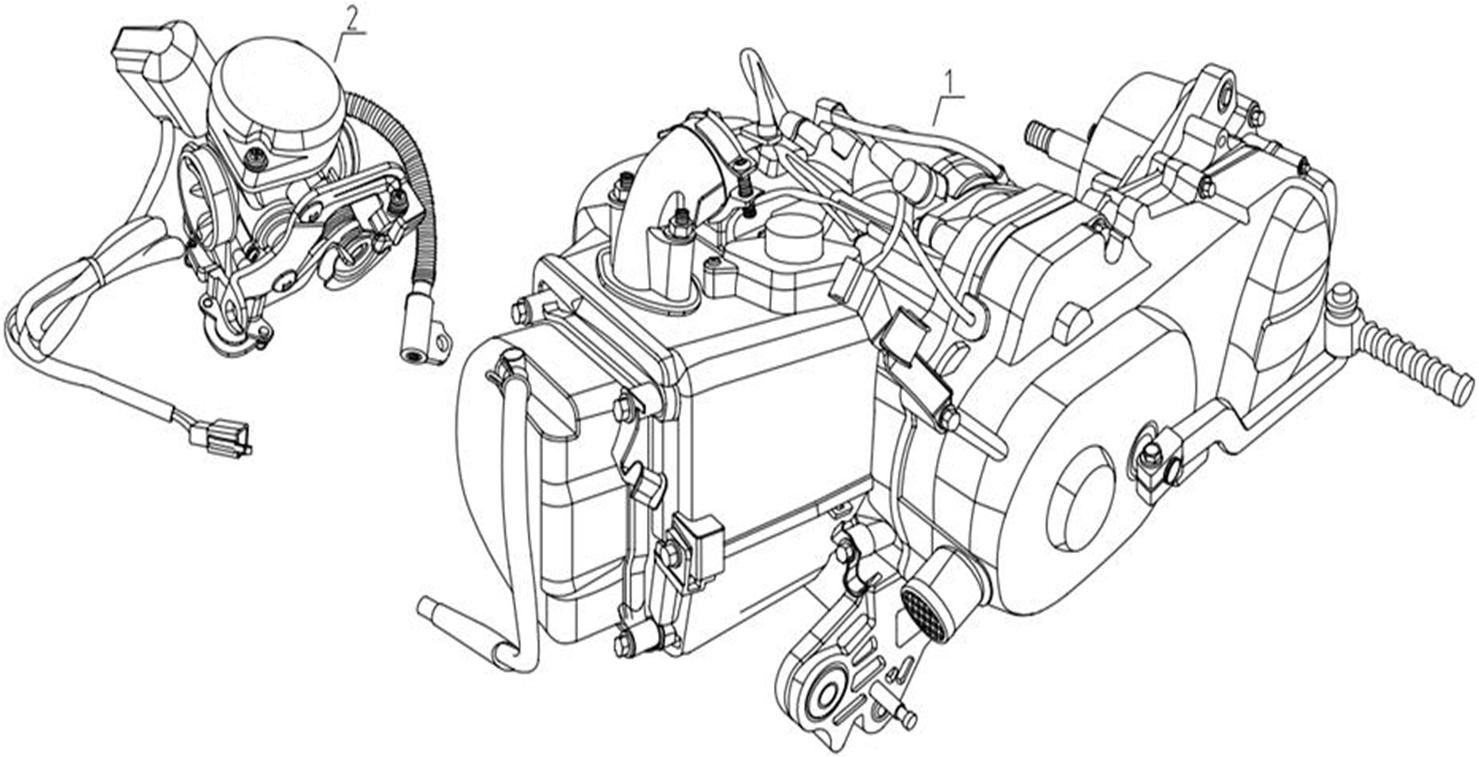 2

1