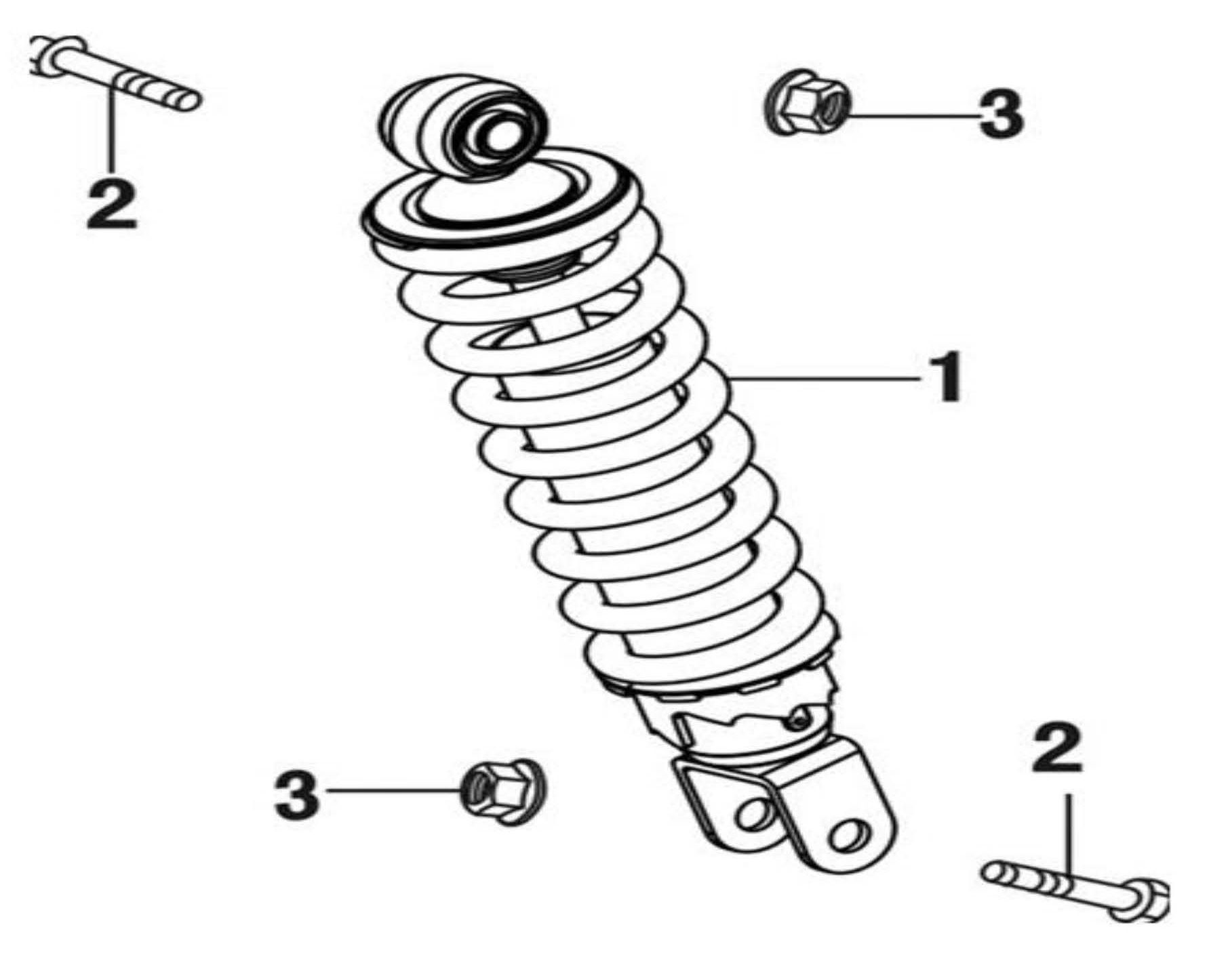 2
3
1
3
2