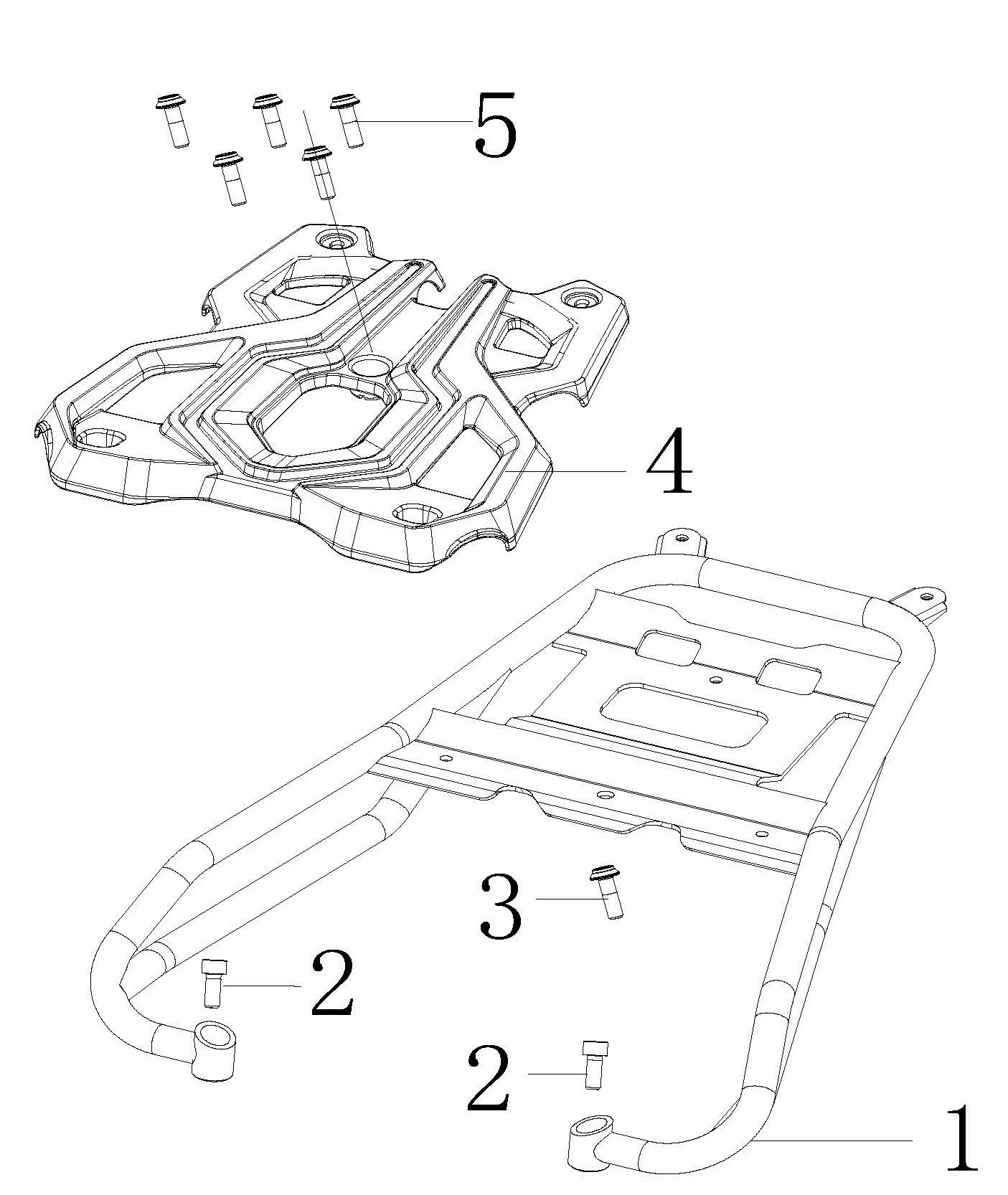 5
4
3
2
2
1