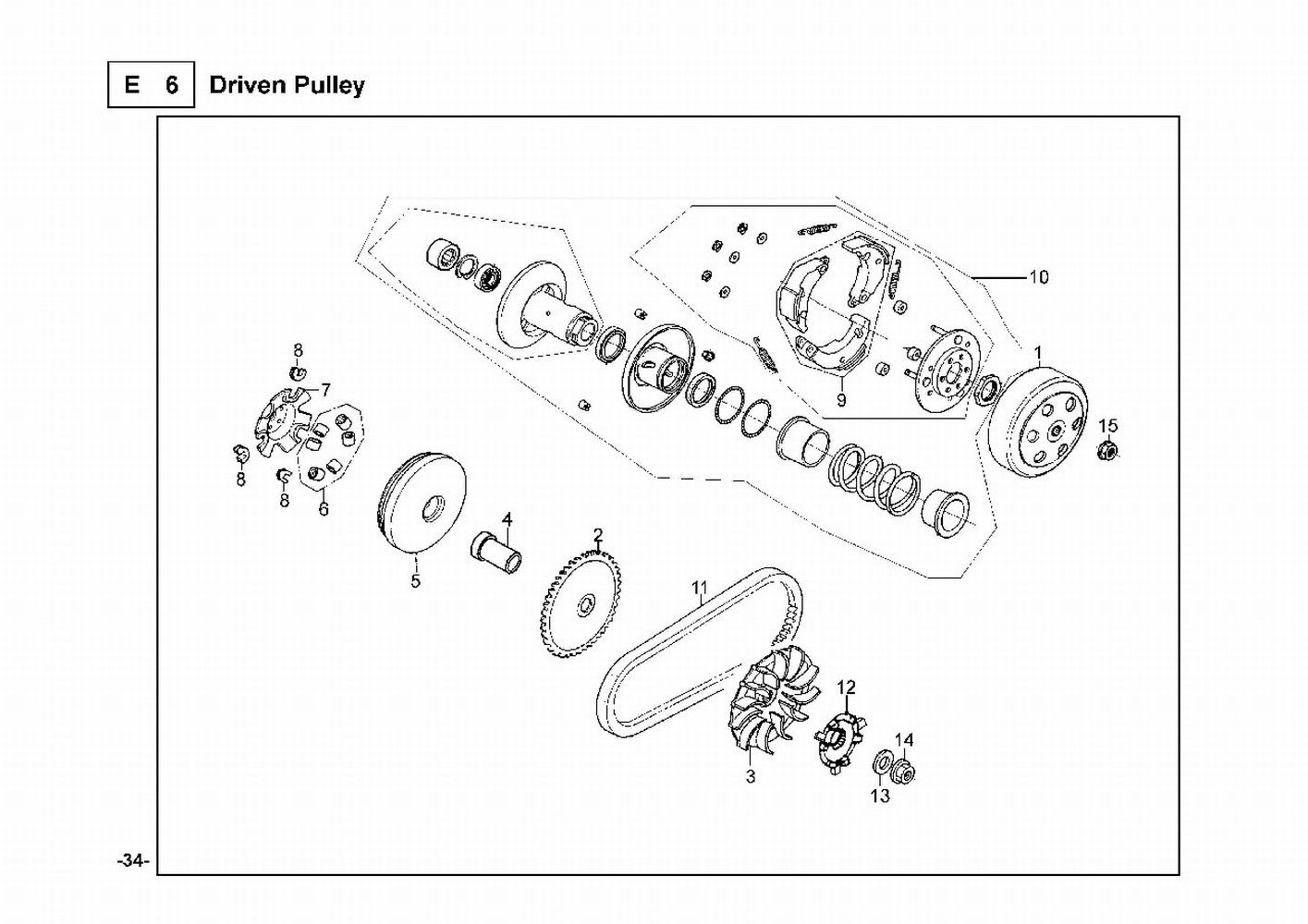 E 6 Driven Pulley

10
1
15
9
8
7
8
8
6
5
4
2
11
12
3
14
13

-34-