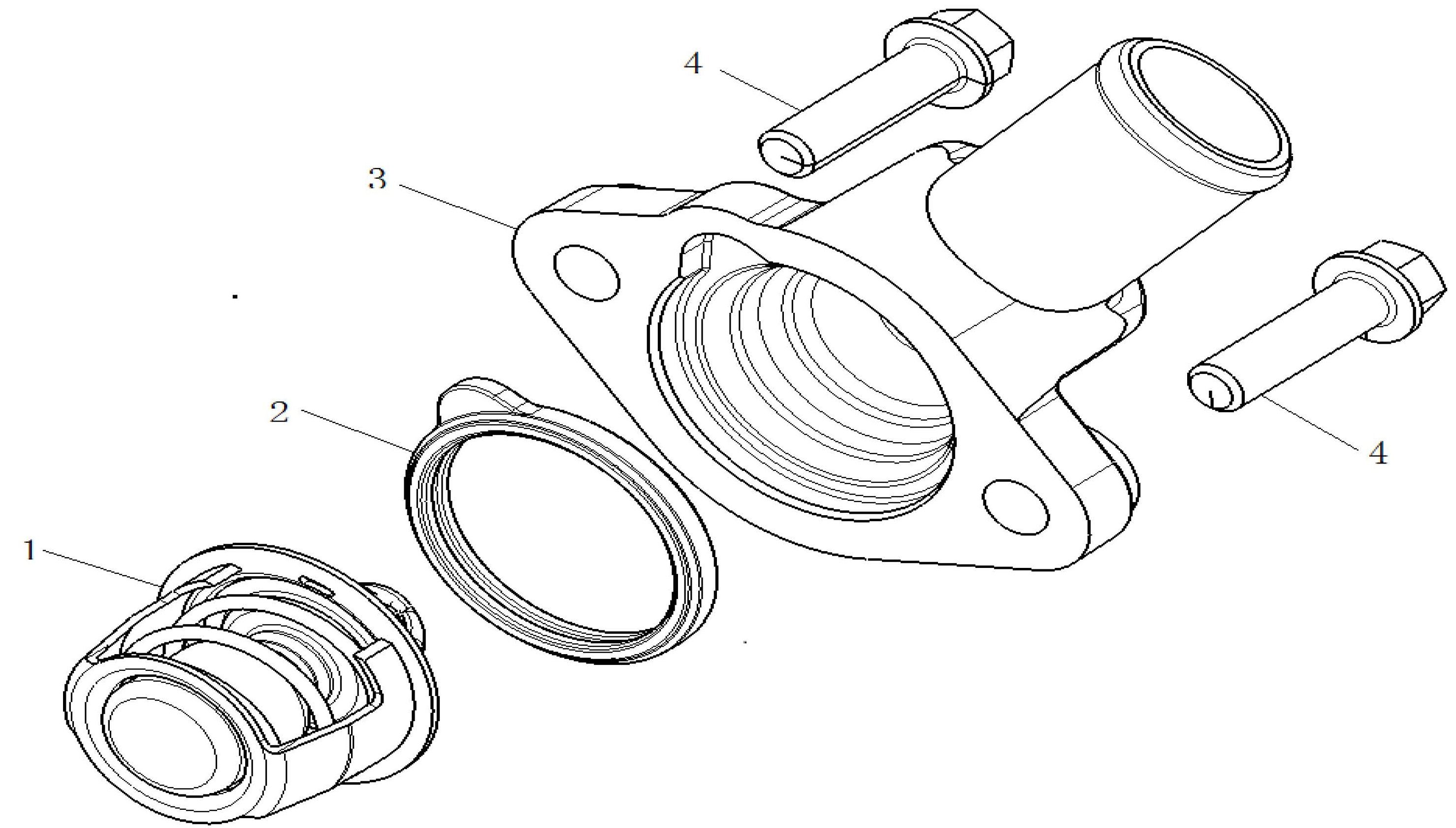 4
3
2
4
1