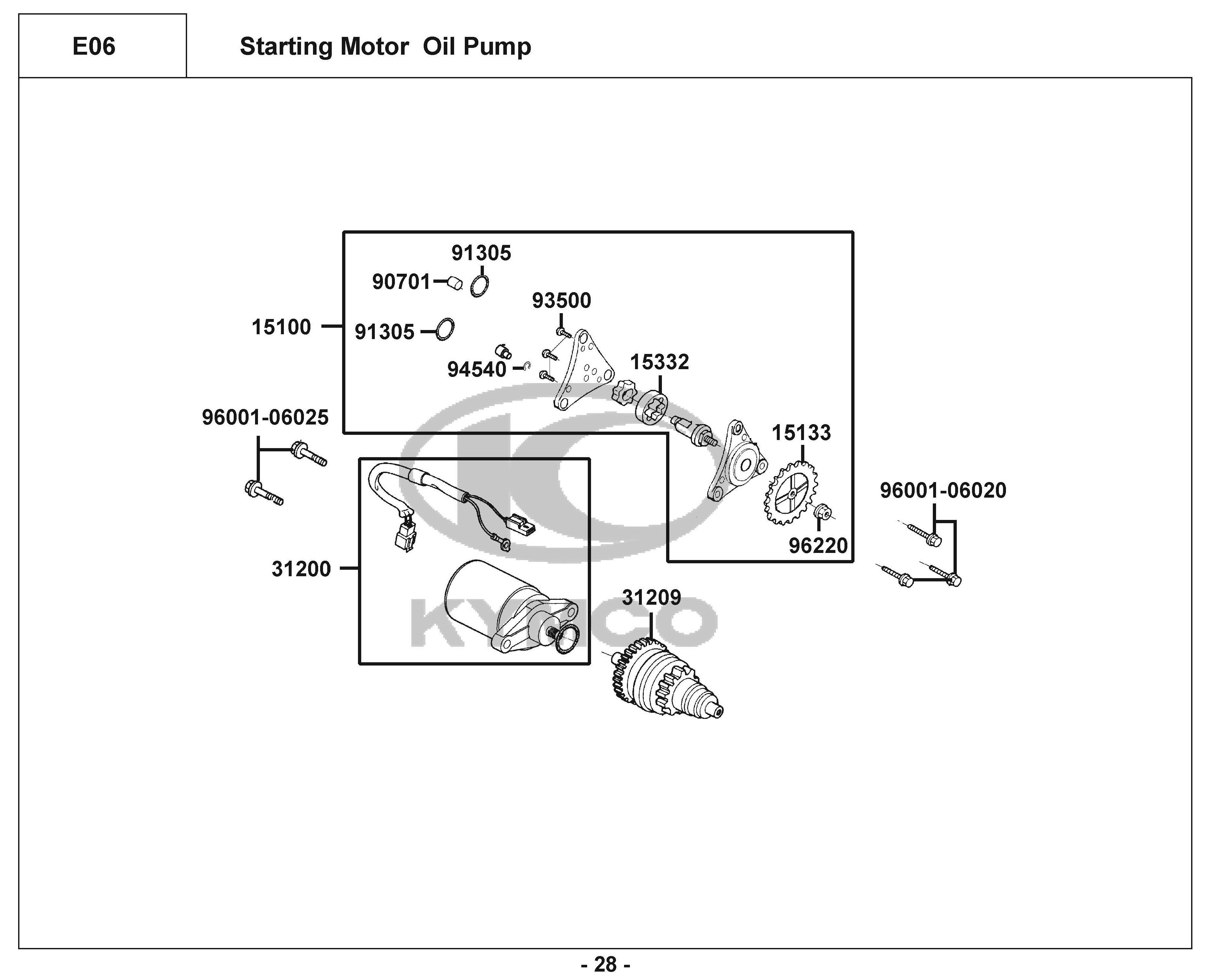 E06

Starting Motor Oil Pump

91305
90701
93500
15100
91305
94540
15332
96001-06025
15133
96001-06020
96220
31200
31209
KYMCO

- 28 -