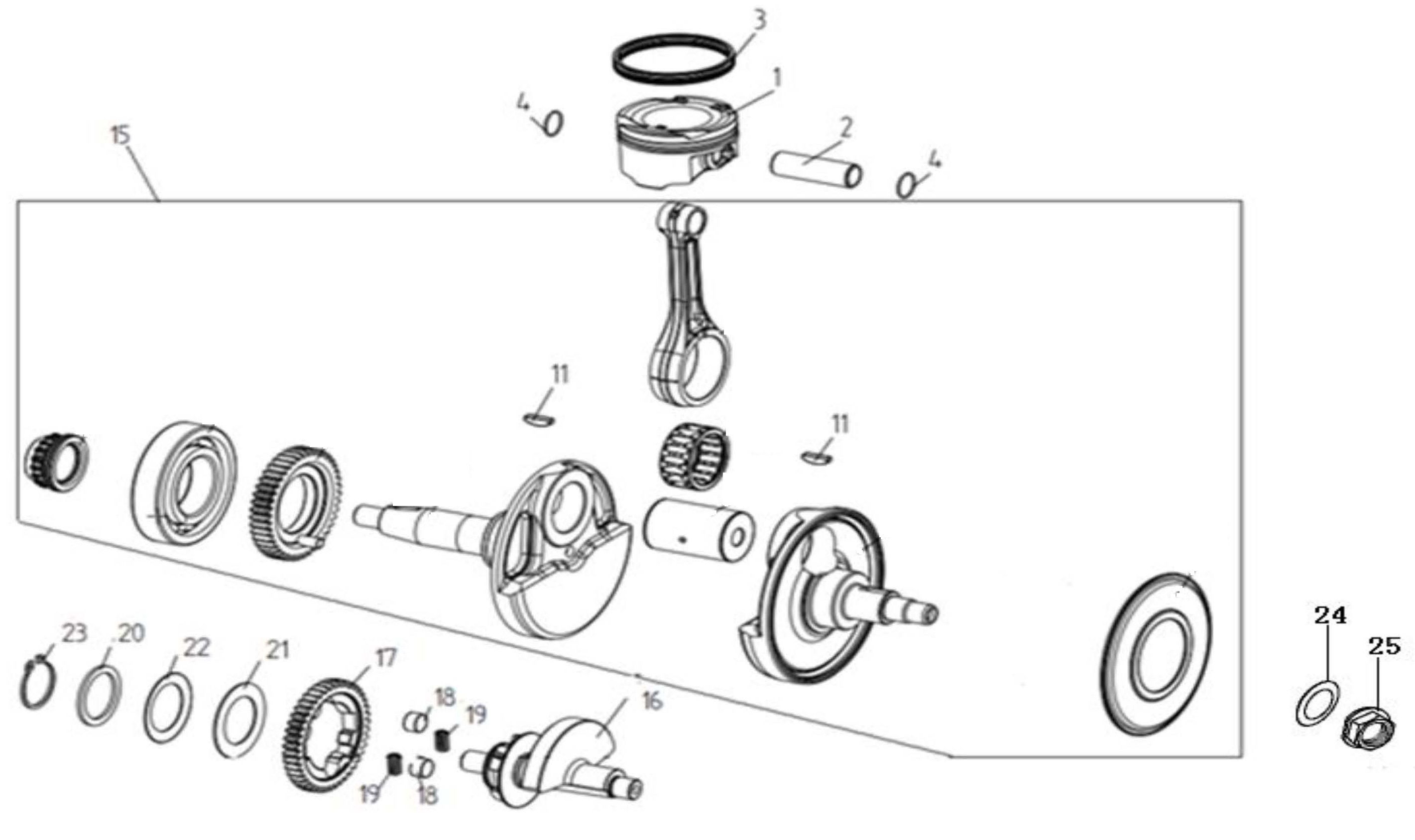 3
1
4
2
4
15
11
11
23
20
22
21
17
18
19
16
19
18
24
25