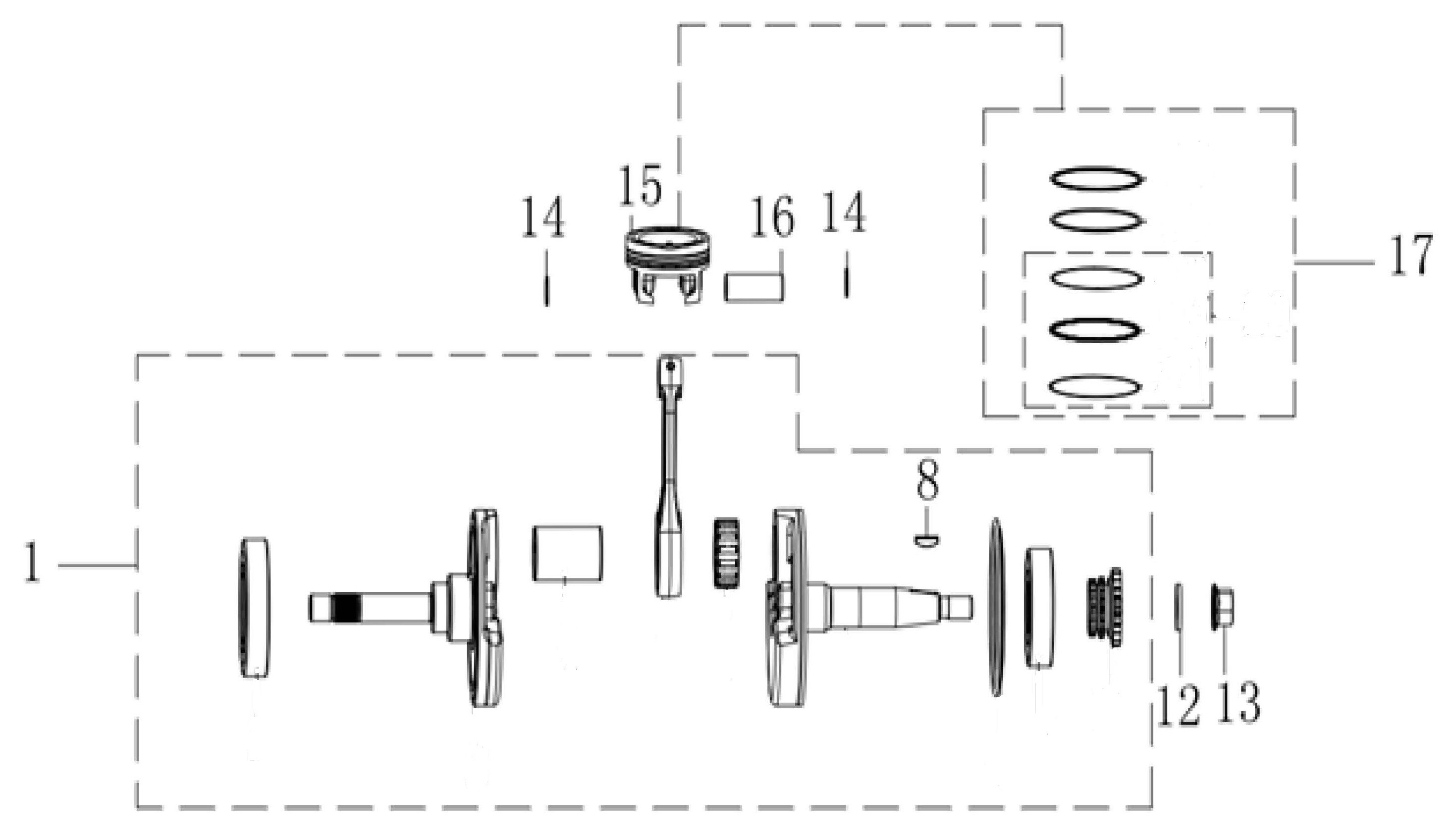 14
15
16
14
17
8
1
12
13