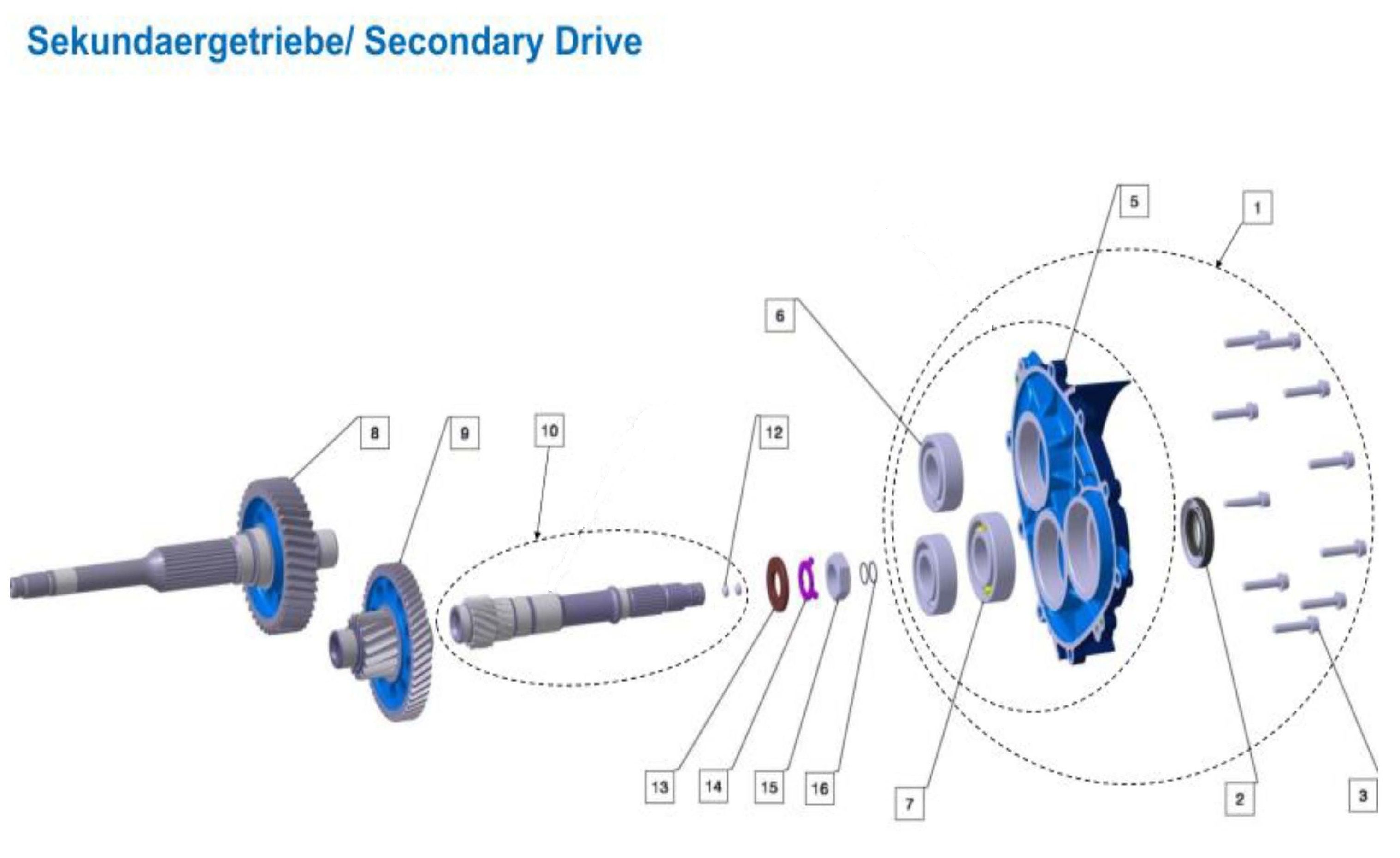 Sekundaergetriebe/ Secondary Drive

5
1
6
8
9
10
12
13
14
15
16
7
2
3