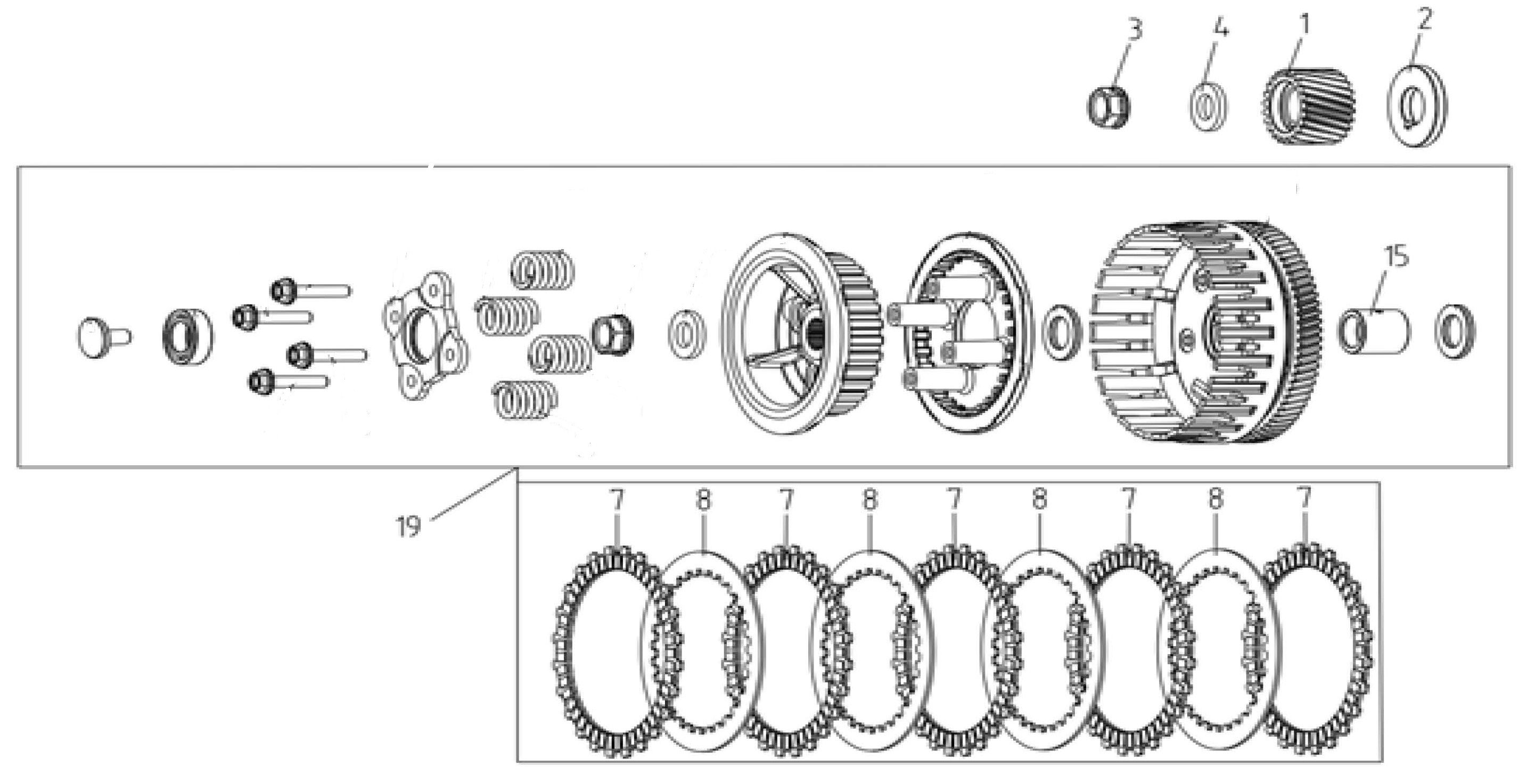 3
4
1
2
15
19
7
8
7
8
7
8
7
8
7