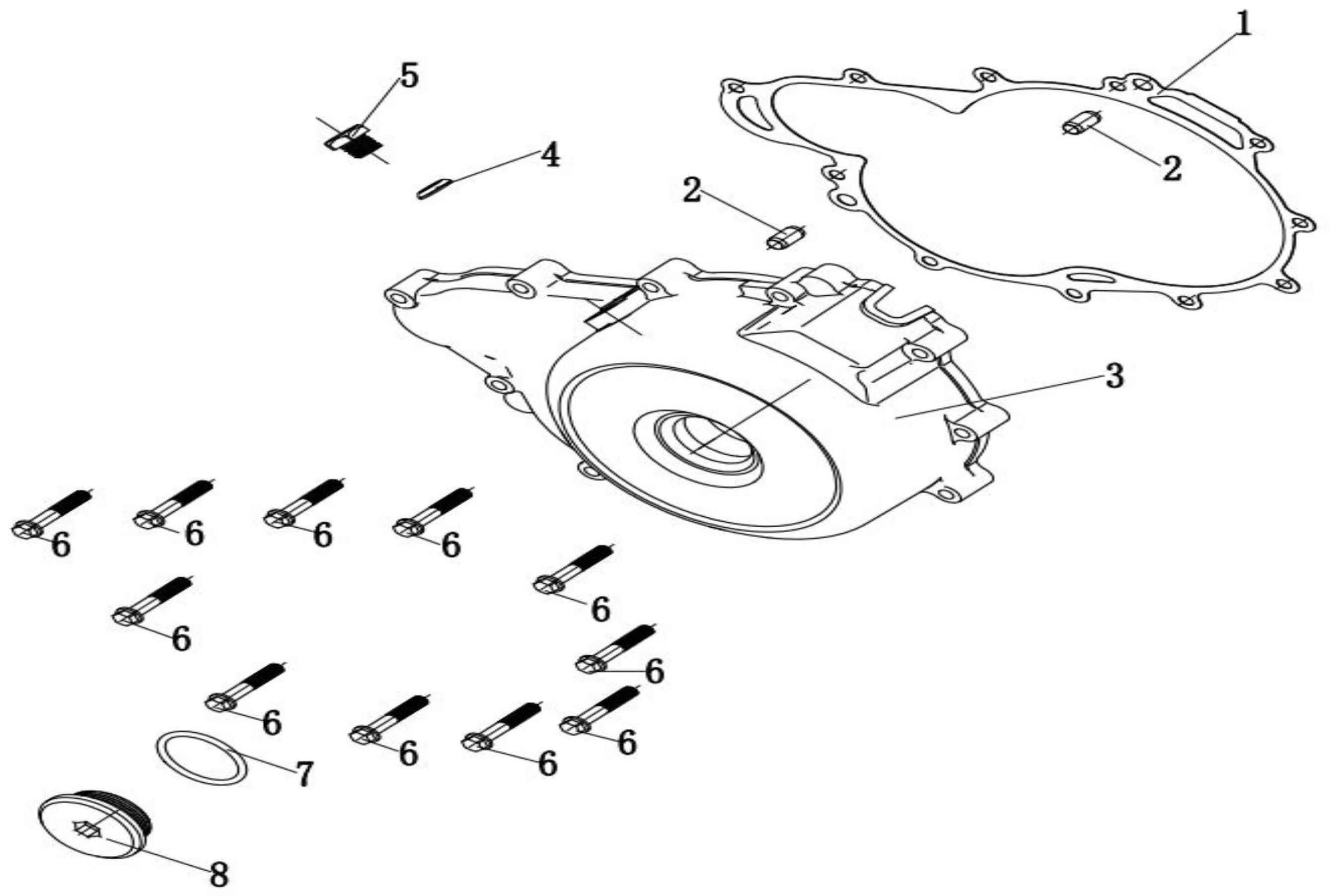 1
5
4
2
2
3
6
6
6
6
6
6
6
6
6
6
6
7
8