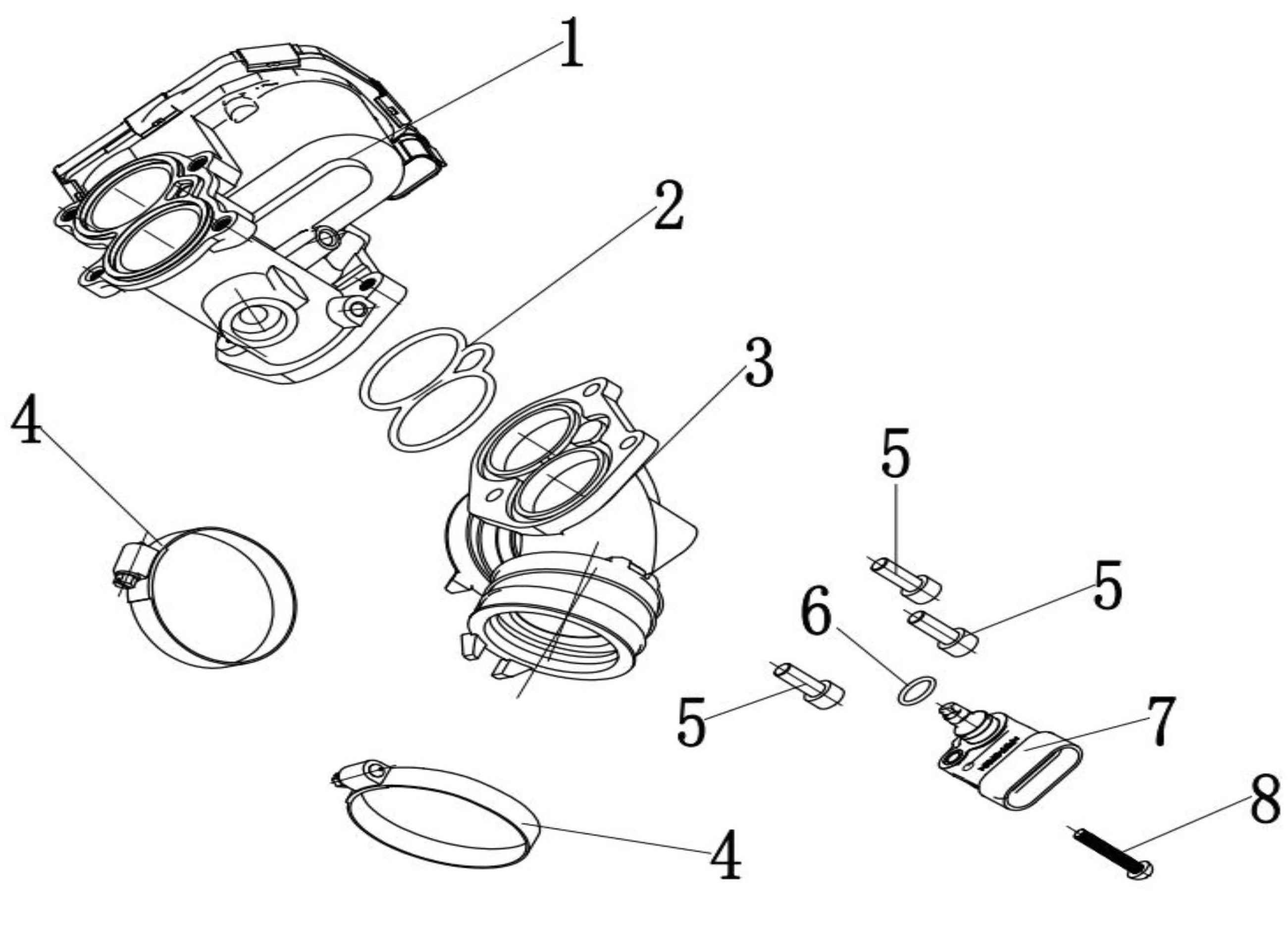 1
2
3
4
5
5
6
5
7
4
8