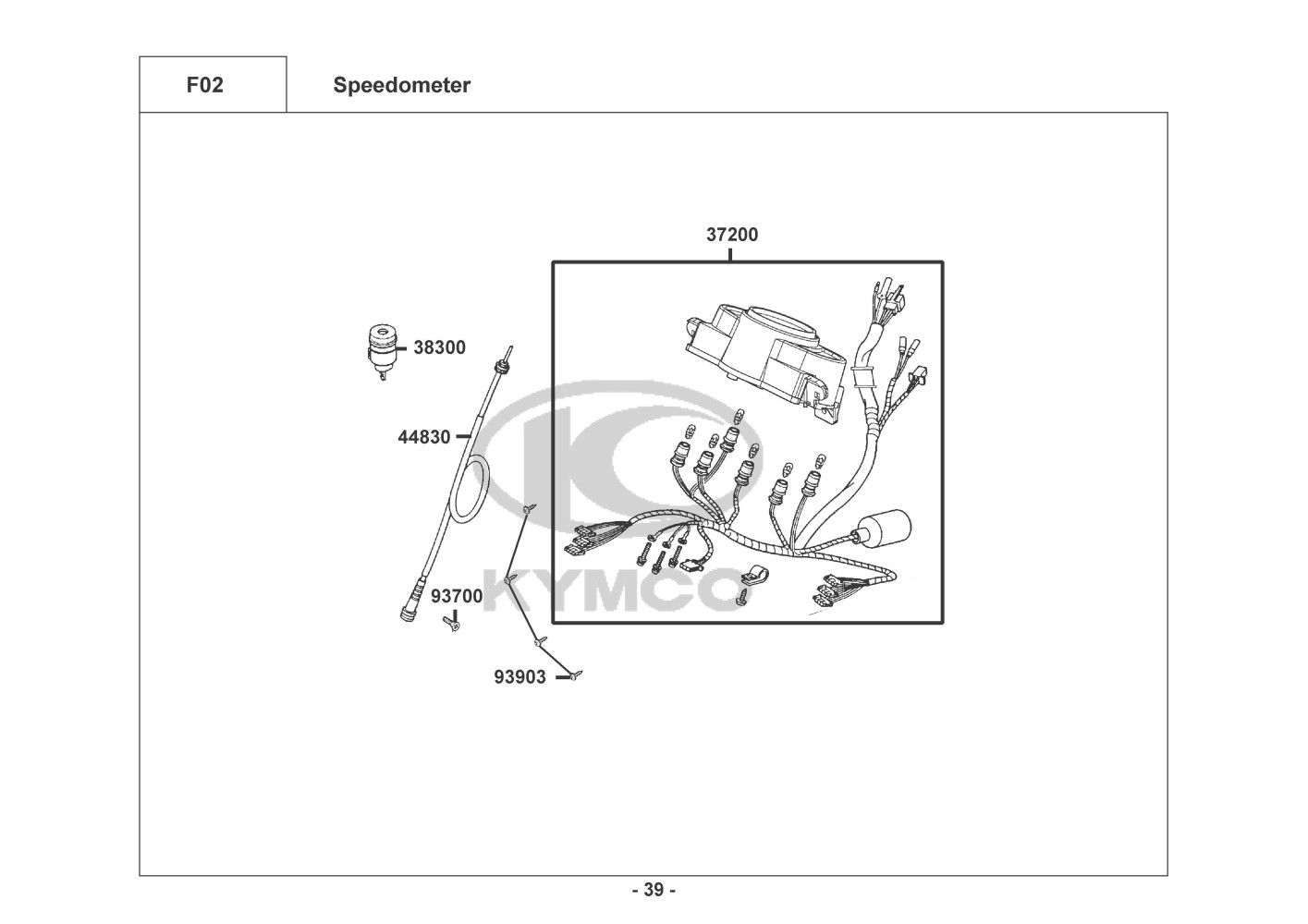 F02

Speedometer

37200

38300

44830

93700

93903

KYMCO

- 39 -