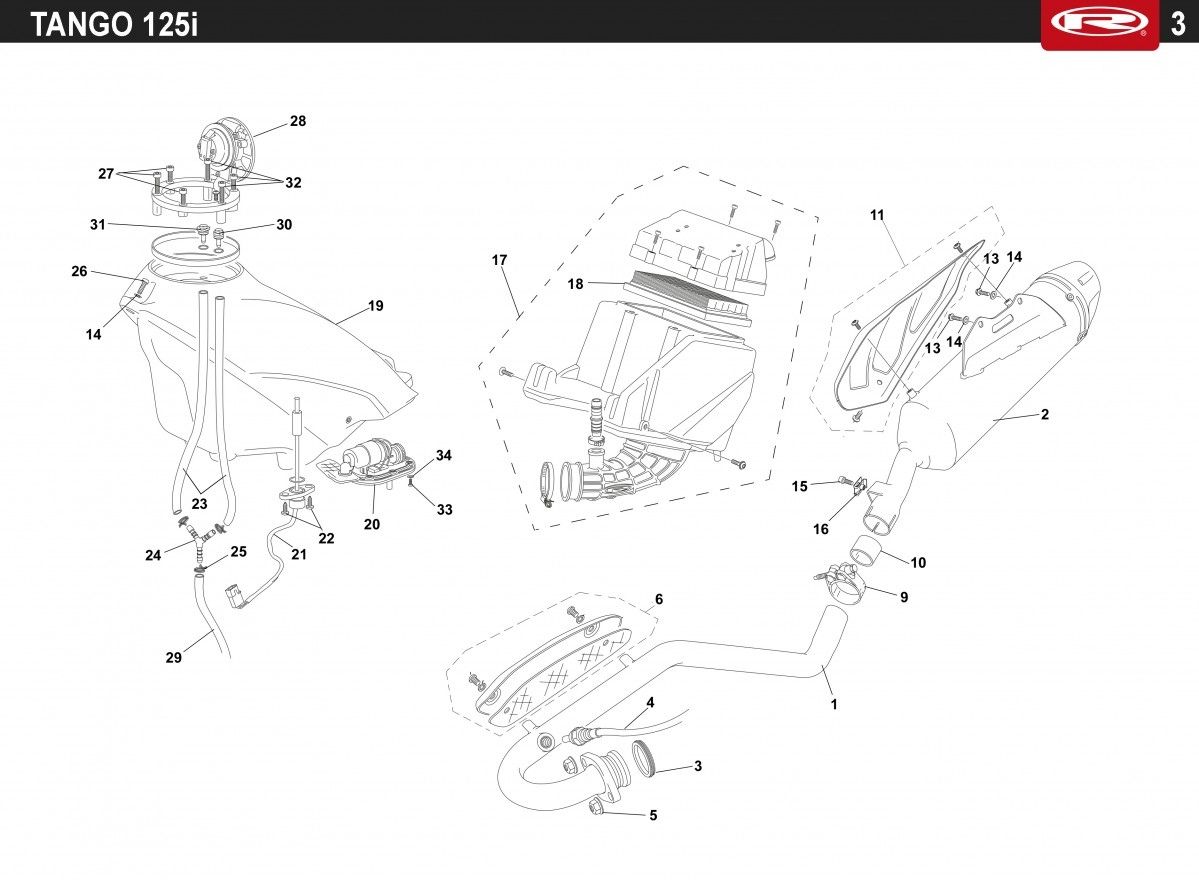 TANGO 125i

3

28
27
32
31
30
26
14
19
23
24
25
29
21
22
20
34
33
17
18
11
13
14
13
14
2
15
16
10
9
6
1
4
3
5