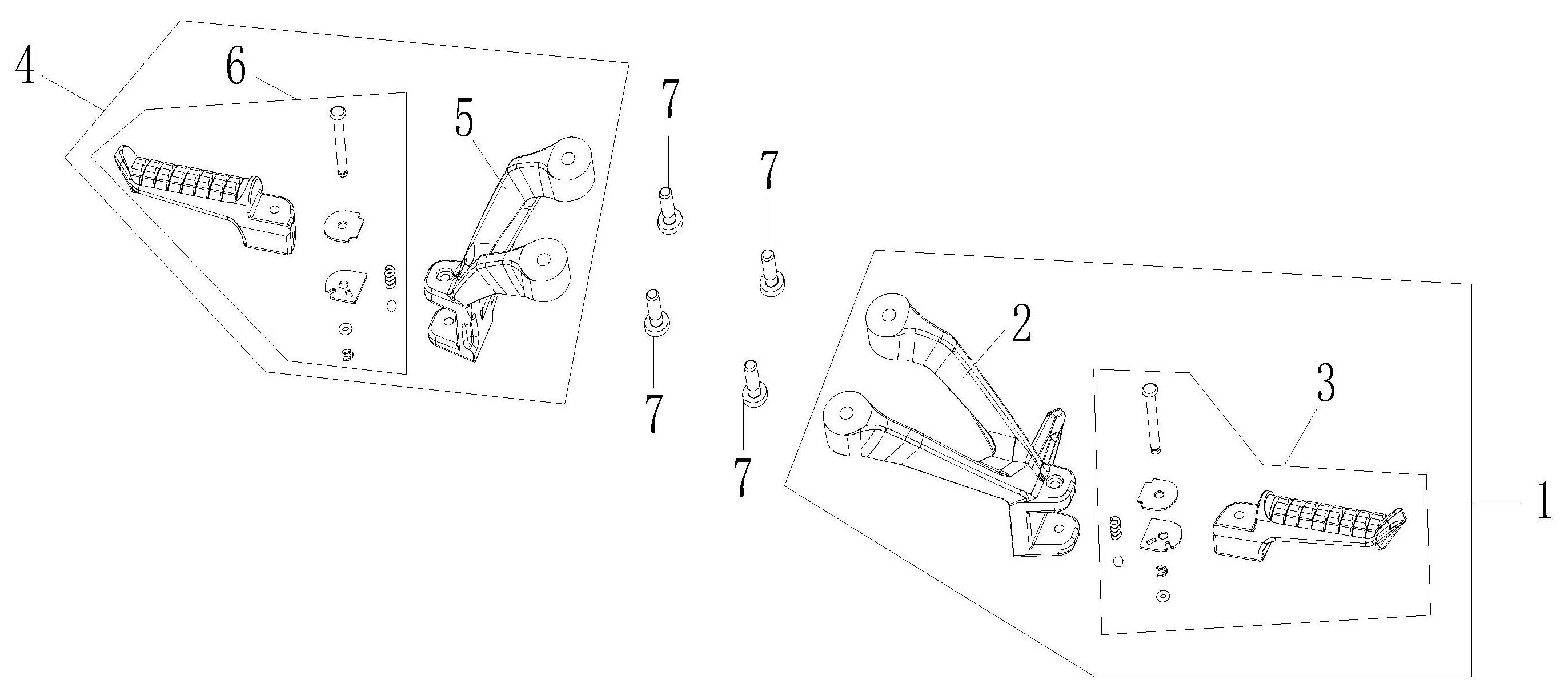 4
6
5
7
7
7
7
2
3
1