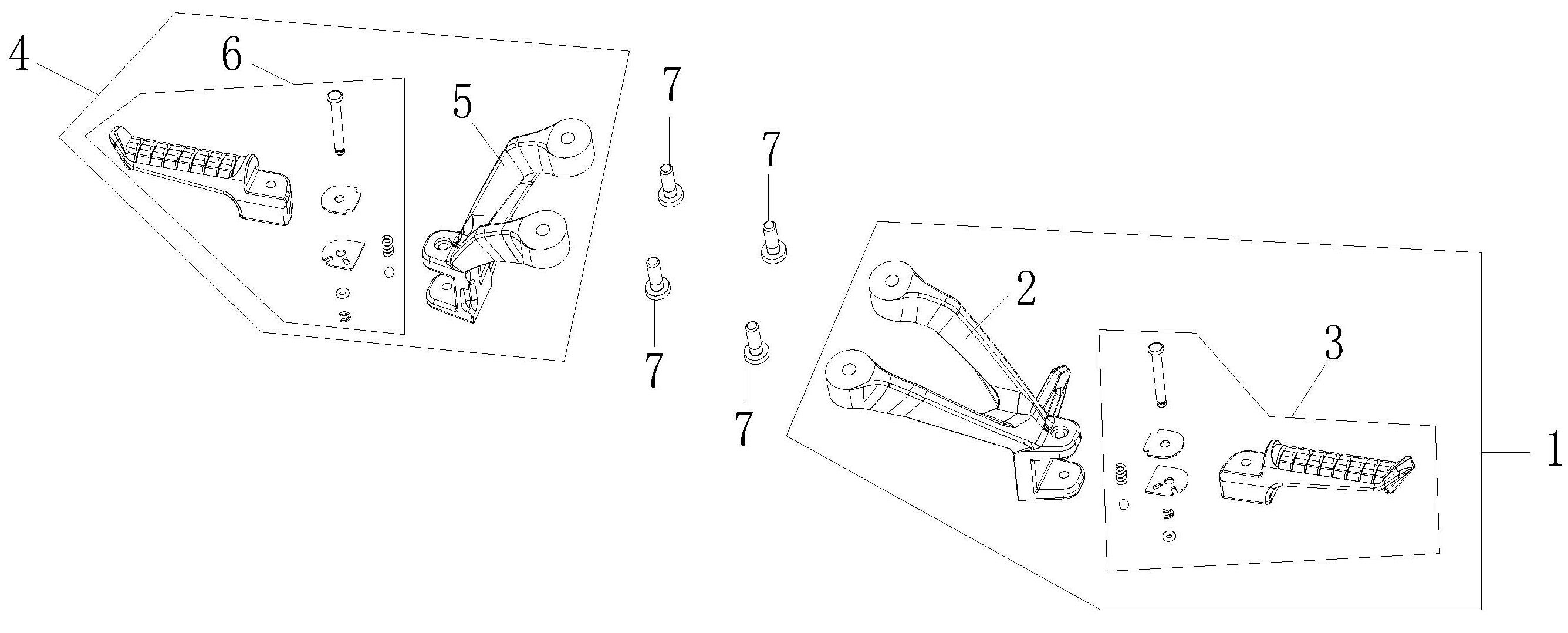 4
6
5
7
7
7
7
2
3
1