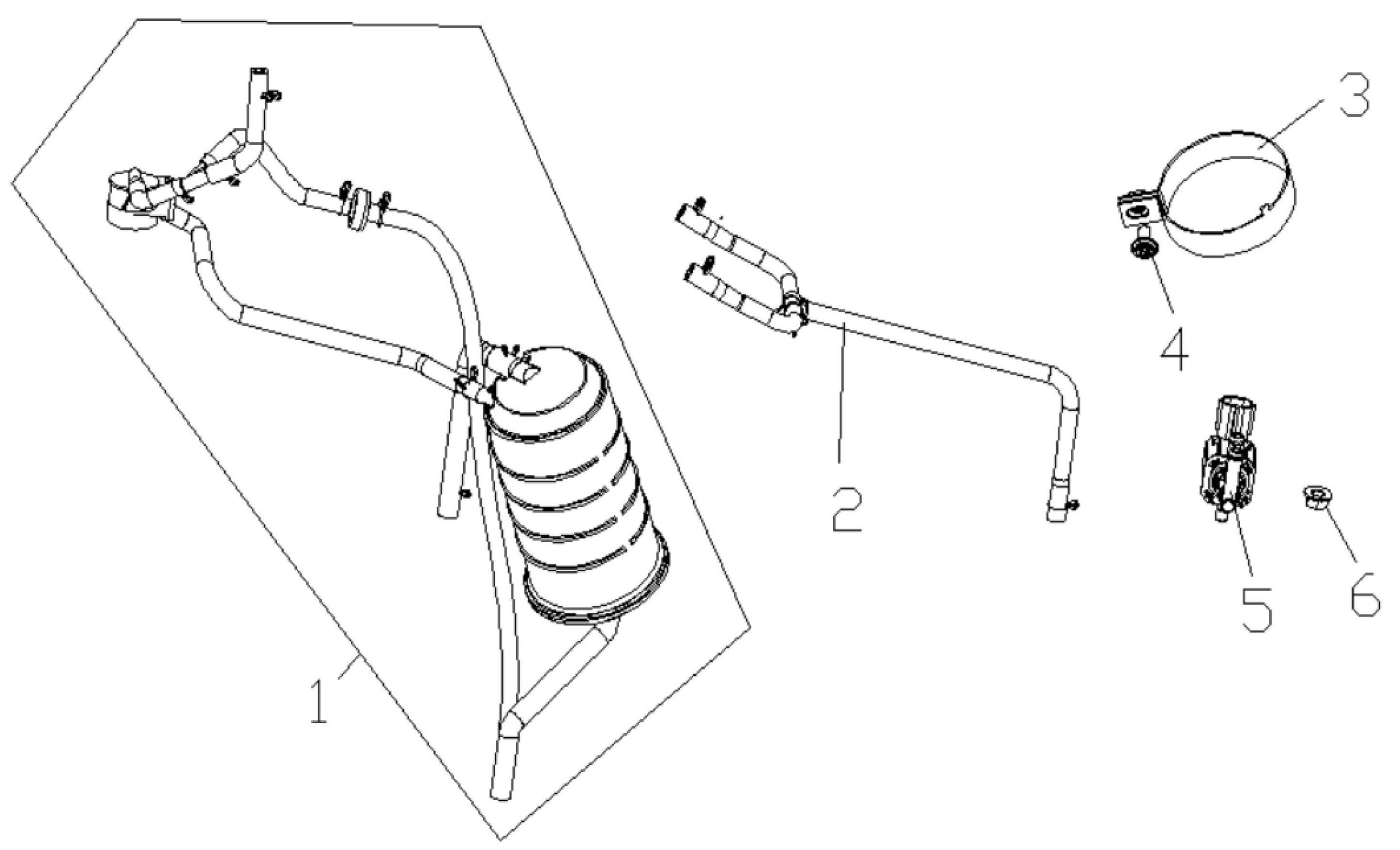 3
4
2
5
6
1