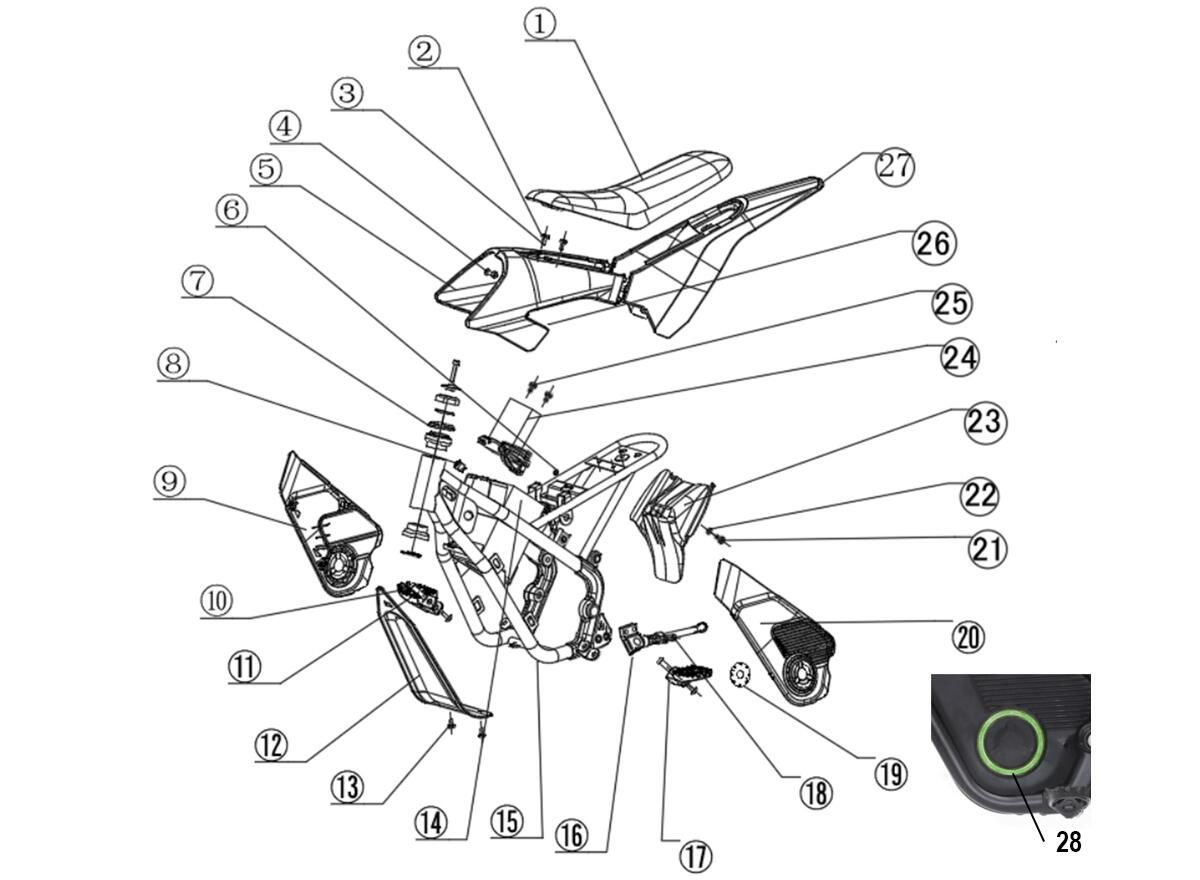 ①
②
③
④
⑤
⑥
⑦
⑧
⑨
⑩
⑪
⑫
⑬
⑭
⑮
⑯
⑰
⑱
⑲
⑳
㉑
㉒
㉓
㉔
㉕
㉖
㉗
28