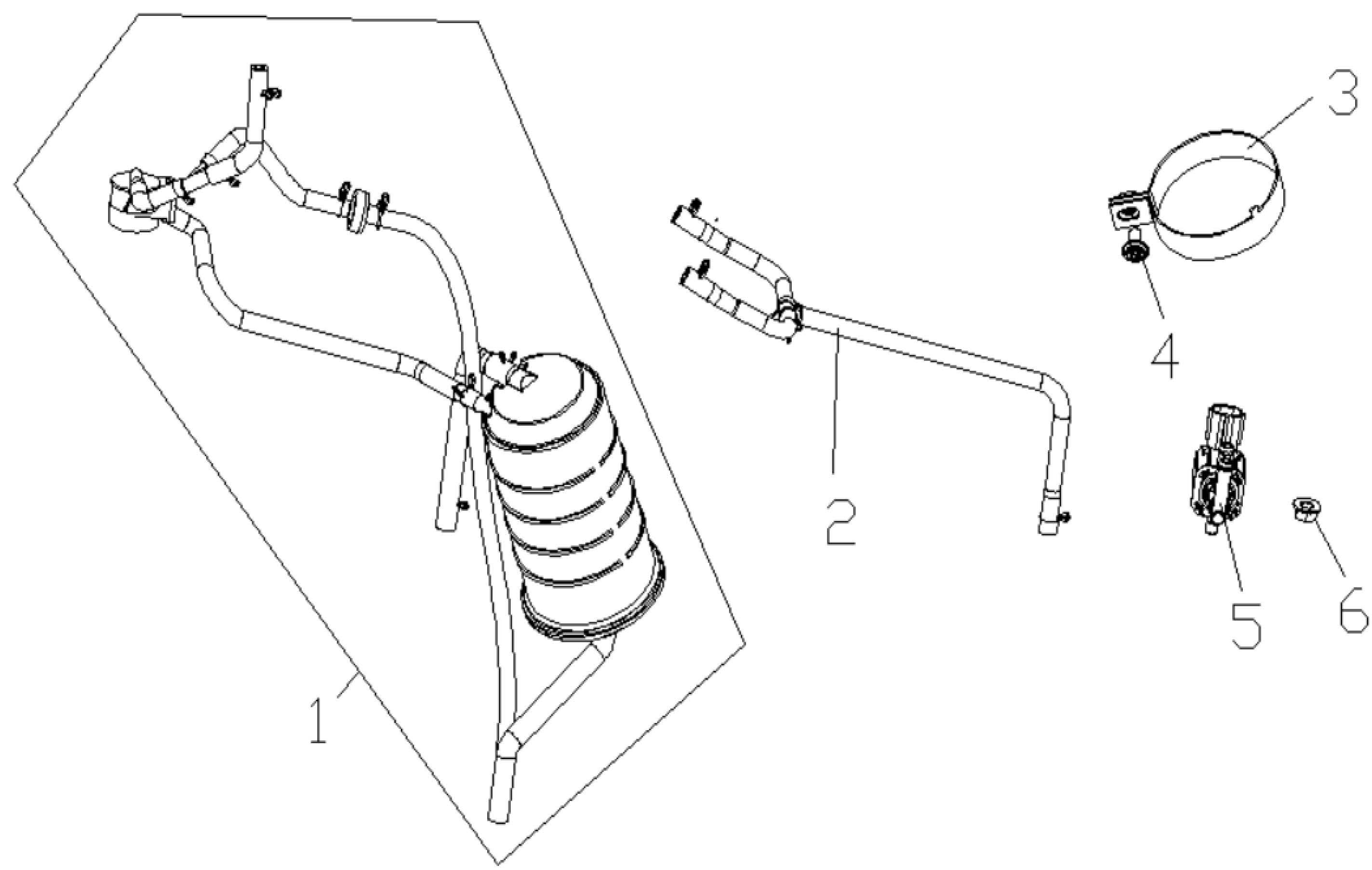 3
4
2
5
6
1