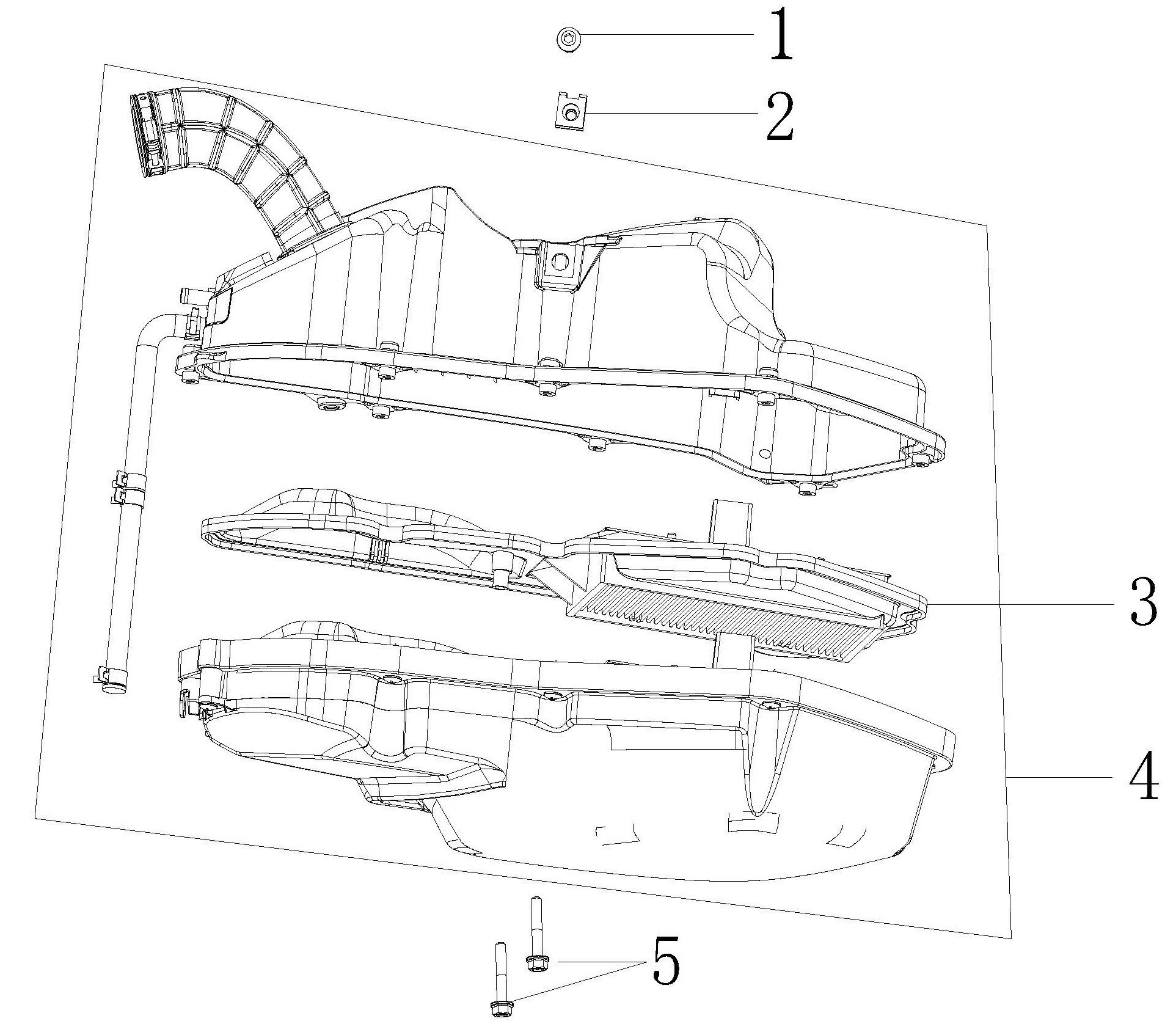 1
2
3
4
5