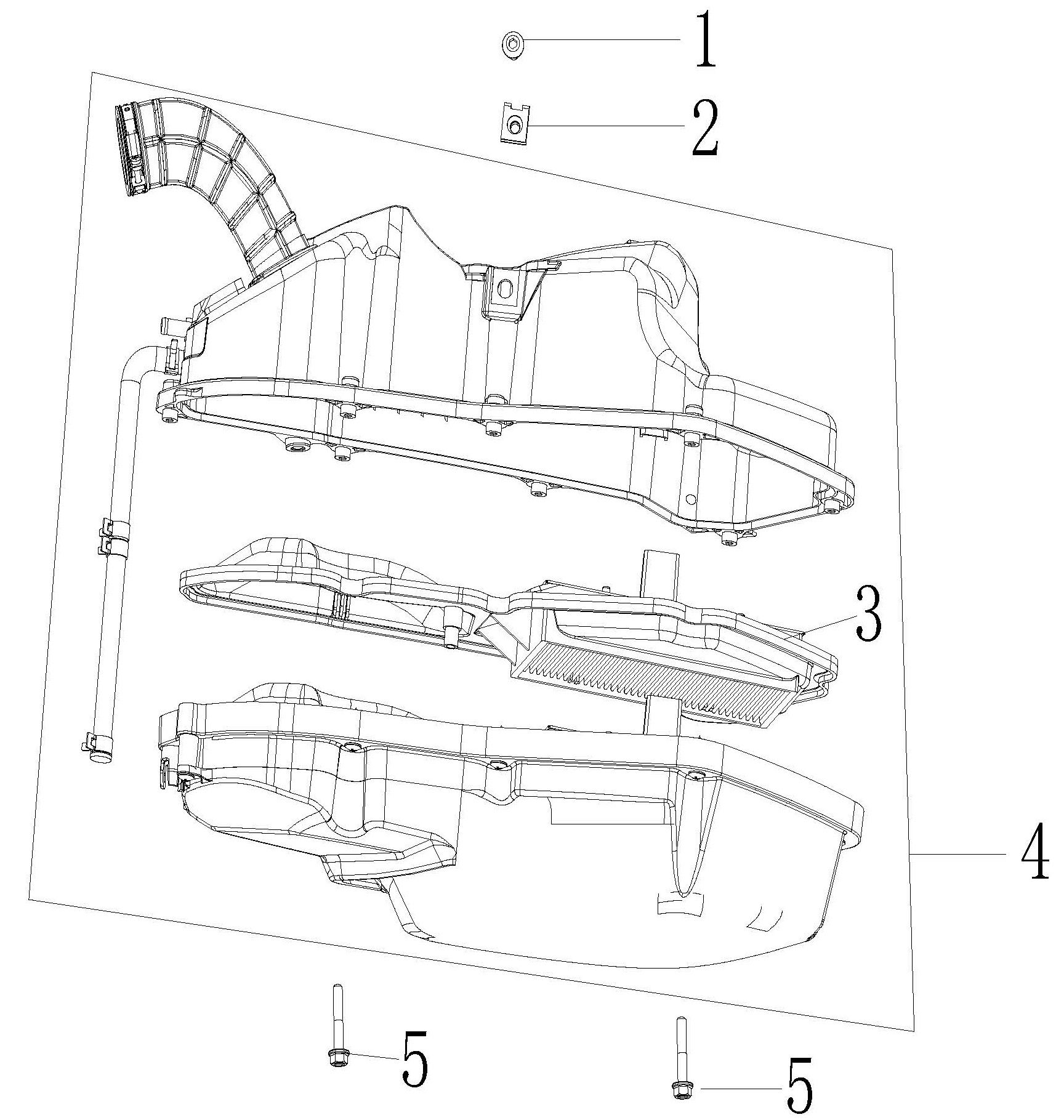 1
2
3
4
5
5