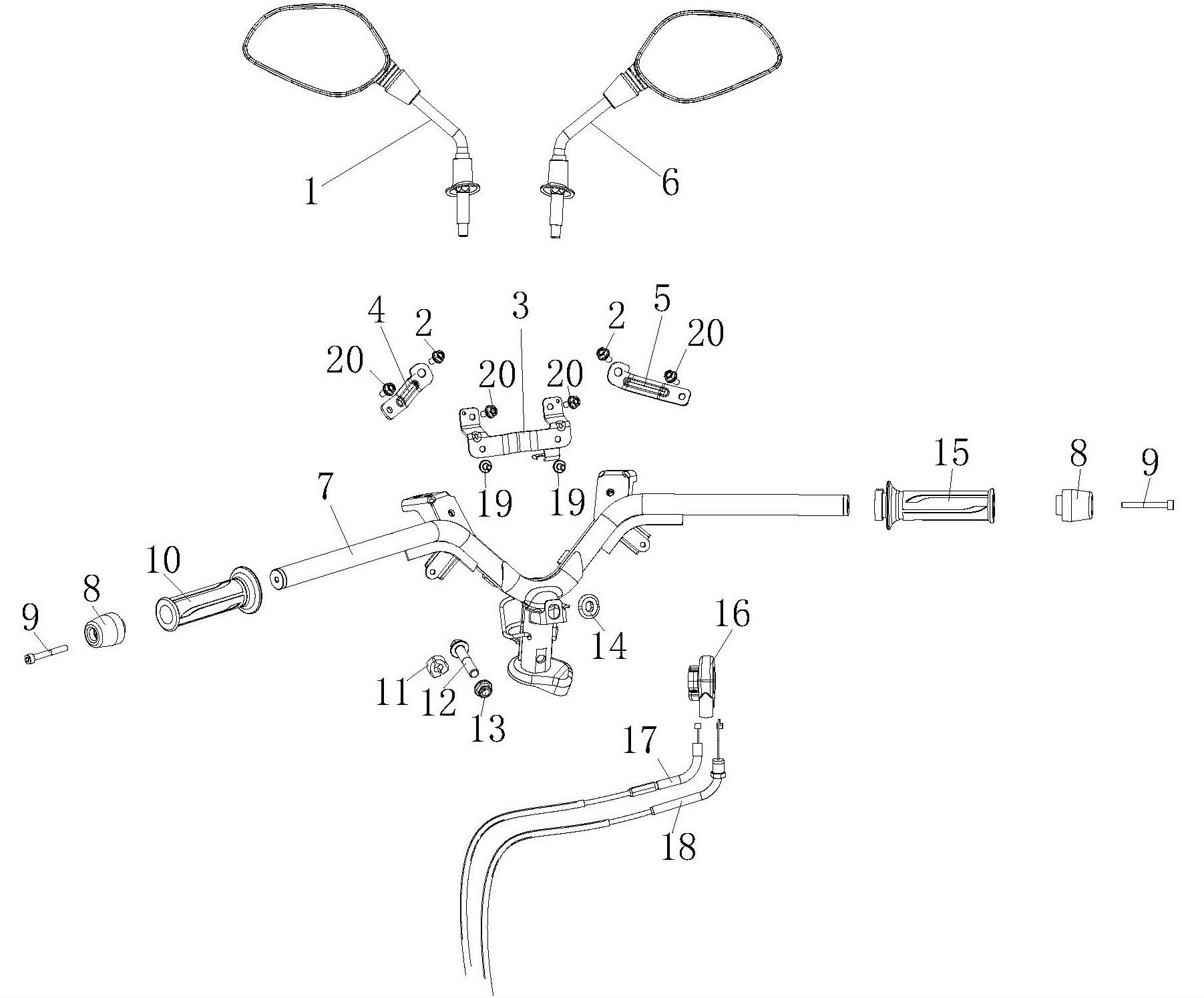 1
6
4
2
3
2
5
20
20
20
20
19
19
7
15
8
9
10
8
9
14
16
11
12
13
17
18